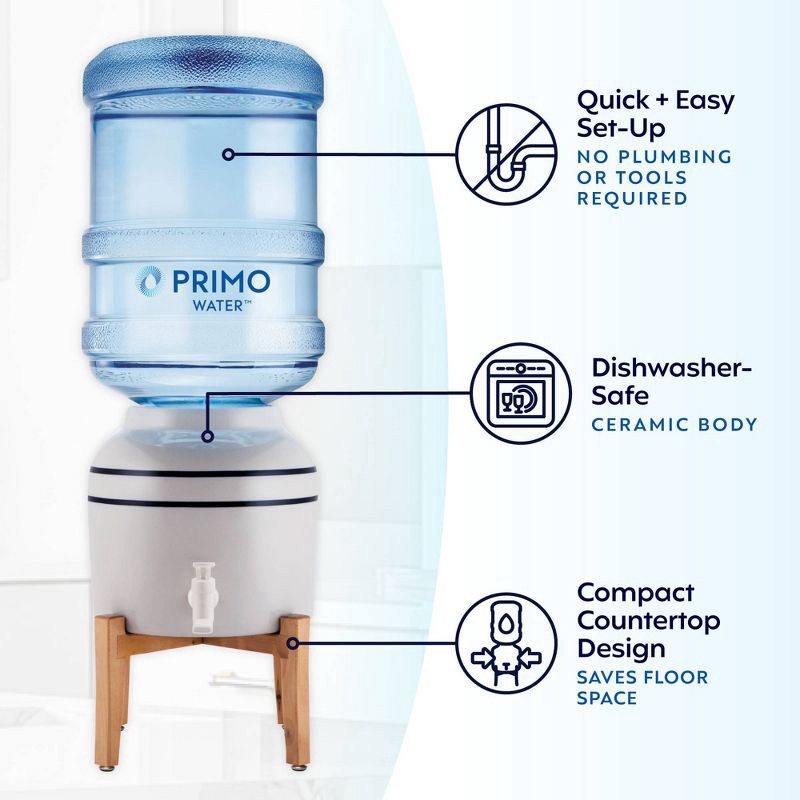 PRIMO
WATER™

Quick + Easy Set-Up
NO PLUMBING OR TOOLS REQUIRED

Dishwasher-Safe
CERAMIC BODY

Compact Countertop Design
SAVES FLOOR SPACE