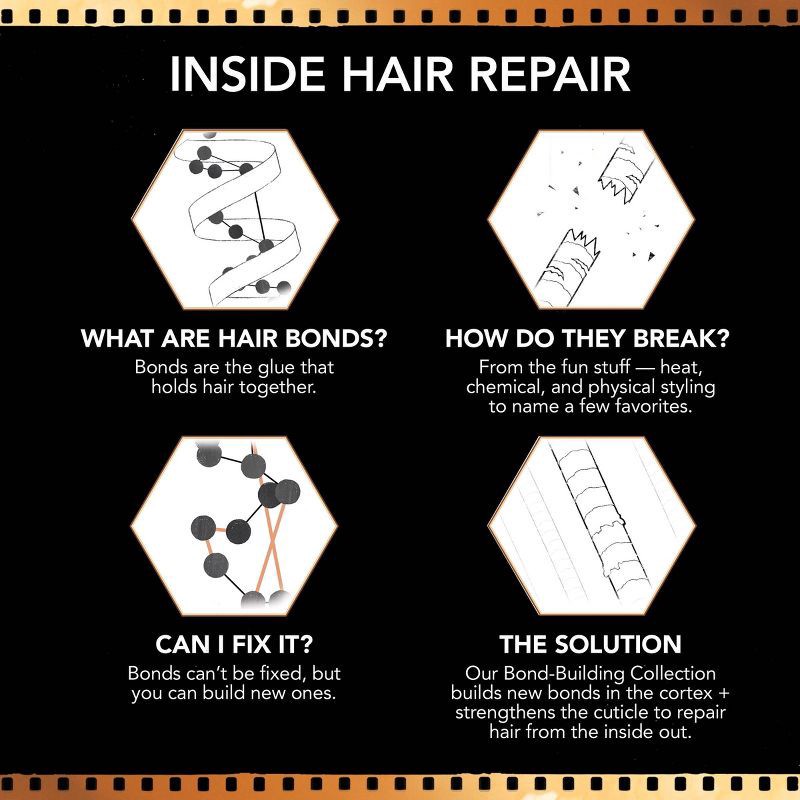 INSIDE HAIR REPAIR

WHAT ARE HAIR BONDS?
Bonds are the glue that holds hair together.

HOW DO THEY BREAK?
From the fun stuff — heat, chemical, and physical styling to name a few favorites.

CAN I FIX IT?
Bonds can't be fixed, but you can build new ones.

THE SOLUTION
Our Bond-Building Collection builds new bonds in the cortex + strengthens the cuticle to repair hair from the inside out.