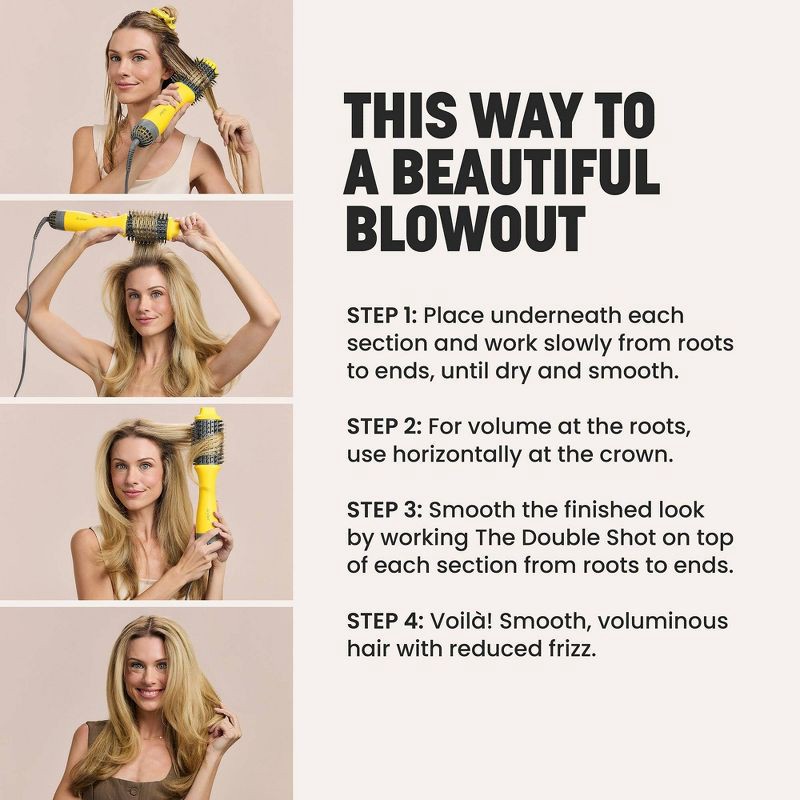 THIS WAY TO A BEAUTIFUL BLOWOUT

STEP 1: Place underneath each section and work slowly from roots to ends, until dry and smooth.

STEP 2: For volume at the roots, use horizontally at the crown.

STEP 3: Smooth the finished look by working The Double Shot on top of each section from roots to ends.

STEP 4: Voilà! Smooth, voluminous hair with reduced frizz.