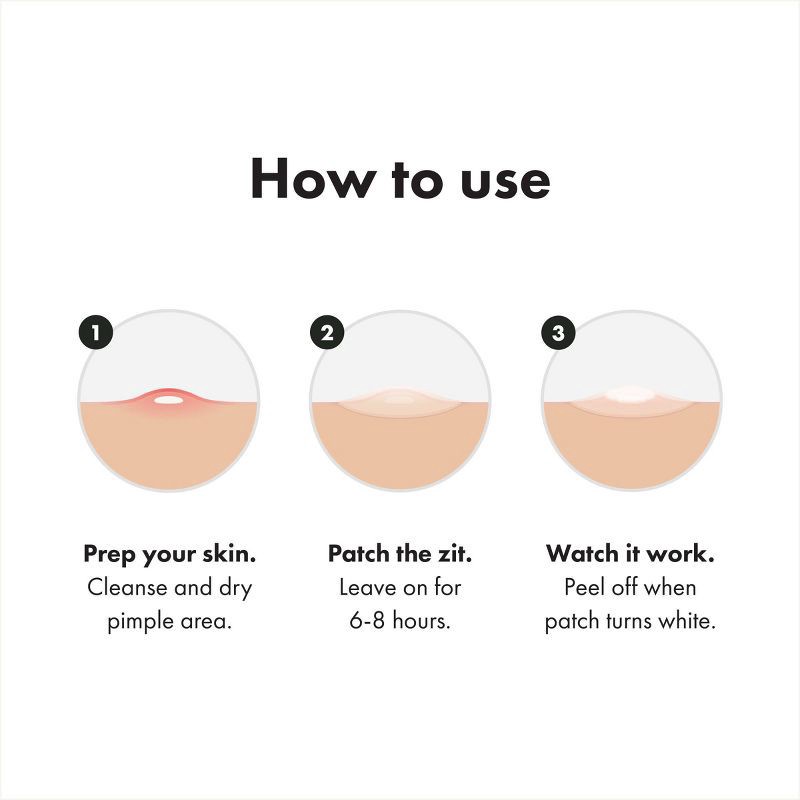 How to use

1

Prep your skin.
Cleanse and dry pimple area.

2

Patch the zit.
Leave on for 6-8 hours.

3

Watch it work.
Peel off when patch turns white.