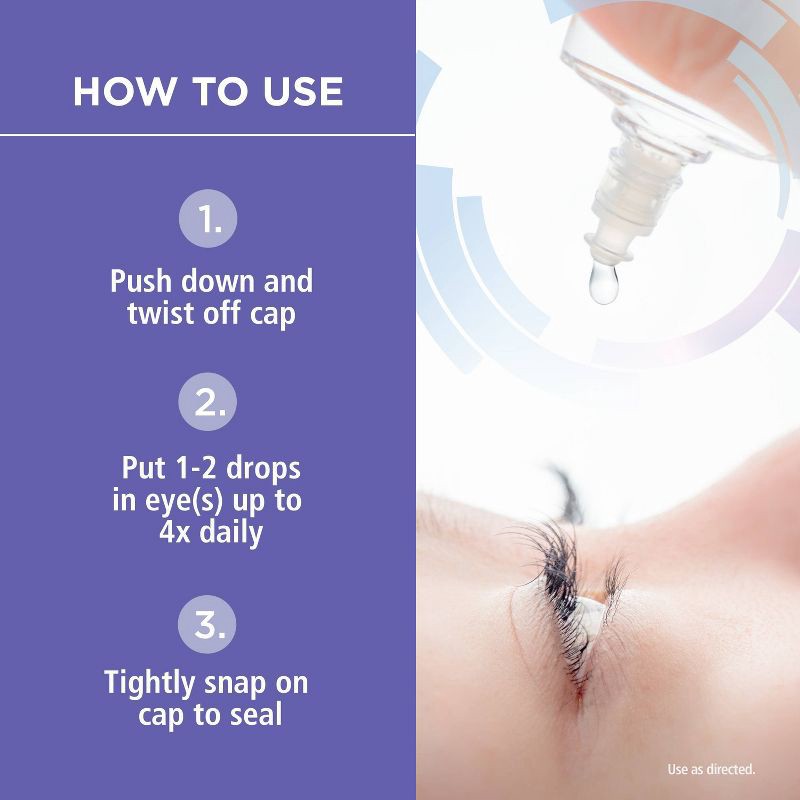 HOW TO USE

1.

Push down and twist off cap

2.

Put 1-2 drops in eye(s) up to 4x daily

3.

Tightly snap on cap to seal

Use as directed.