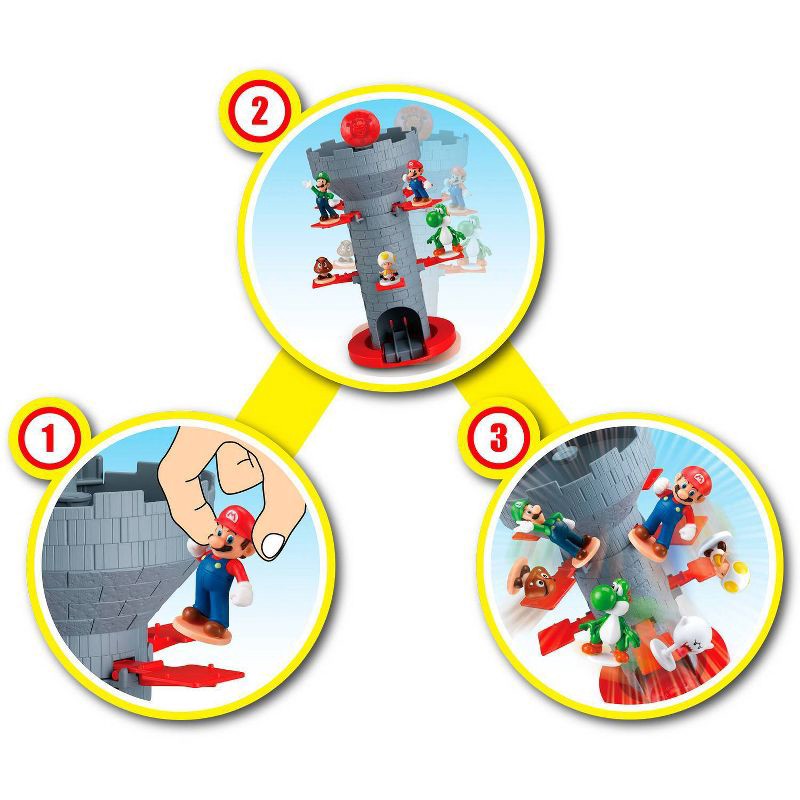 2

1

3