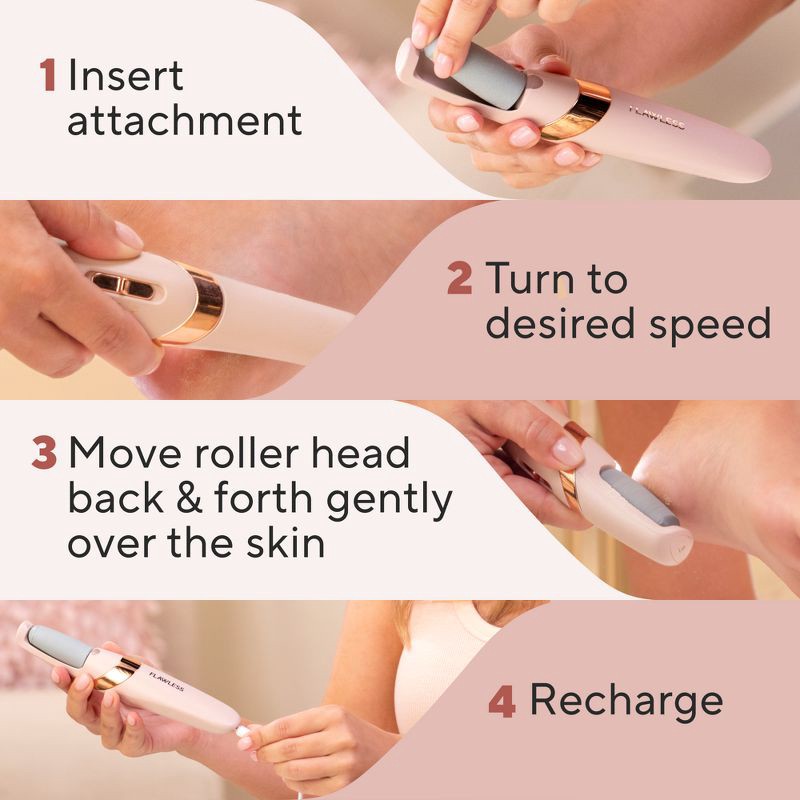 1 Insert attachment

FLAWLESS

2 Turn to desired speed

3 Move roller head back & forth gently over the skin

FLAWLESS

4 Recharge