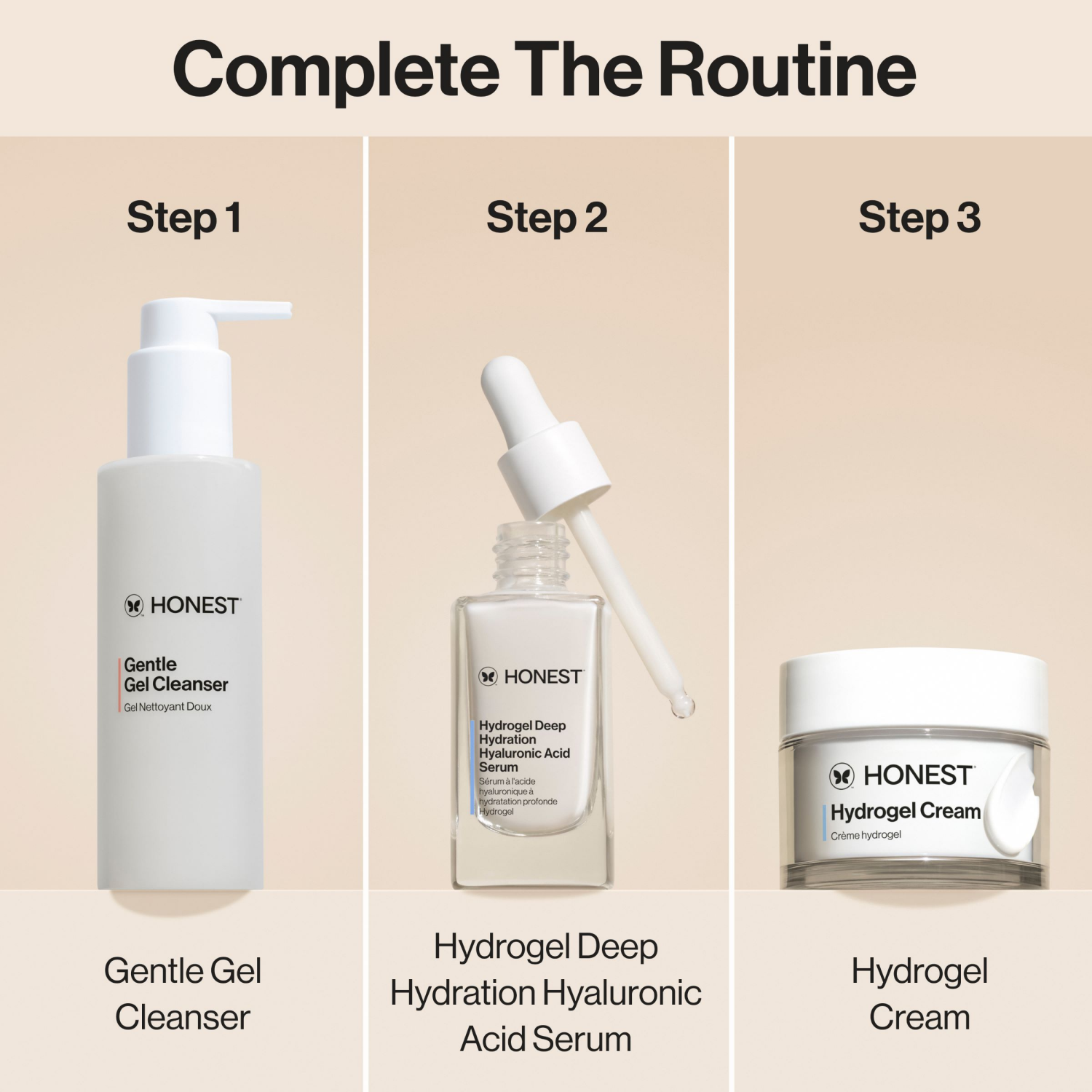 Complete The Routine

Step 1

HONEST

Gentle Gel Cleanser
Gel Nettoyant Doux

Gentle Gel Cleanser

Step 2

HONEST

Hydrogel Deep Hydration Hyaluronic Acid Serum
Sérum à l'acide hyaluronique à hydratation profonde Hydrogel

Hydrogel Deep Hydration Hyaluronic Acid Serum

Step 3

HONEST

Hydrogel Cream
Crème hydrogel

Hydrogel Cream