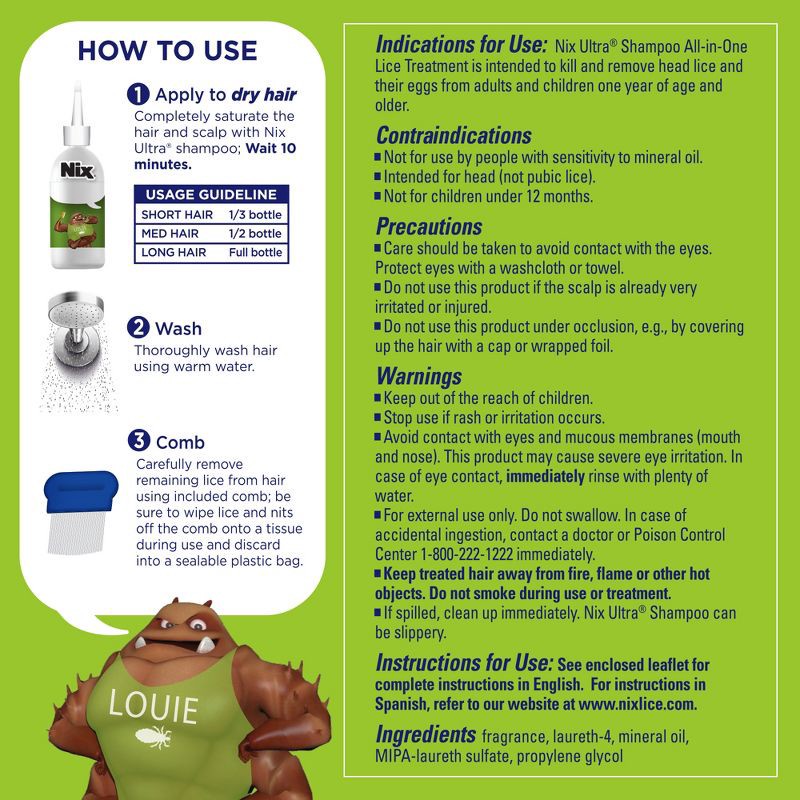 HOW TO USE

1 Apply to dry hair
Completely saturate the hair and scalp with Nix Ultra® shampoo; Wait 10 minutes.

Nix

| USAGE GUIDELINE | |
|---|---|
| SHORT HAIR | 1/3 bottle |
| MED HAIR | 1/2 bottle |
| LONG HAIR | Full bottle |

2 Wash
Thoroughly wash hair using warm water.

3 Comb
Carefully remove remaining lice from hair using included comb; be sure to wipe lice and nits off the comb onto a tissue during use and discard into a sealable plastic bag.

LOUIE

Indications for Use: Nix Ultra® Shampoo All-in-One Lice Treatment is intended to kill and remove head lice and their eggs from adults and children one year of age and older.

Contraindications
■ Not for use by people with sensitivity to mineral oil.
■ Intended for head (not pubic lice).
■ Not for children under 12 months.

Precautions
■ Care should be taken to avoid contact with the eyes. Protect eyes with a washcloth or towel.
■ Do not use this product if the scalp is already very irritated or injured.
■ Do not use this product under occlusion, e.g., by covering up the hair with a cap or wrapped foil.

Warnings
■ Keep out of the reach of children.
■ Stop use if rash or irritation occurs.
■ Avoid contact with eyes and mucous membranes (mouth and nose). This product may cause severe eye irritation. In case of eye contact, immediately rinse with plenty of water.
■ For external use only. Do not swallow. In case of accidental ingestion, contact a doctor or Poison Control Center 1-800-222-1222 immediately.
■ Keep treated hair away from fire, flame or other hot objects. Do not smoke during use or treatment.
■ If spilled, clean up immediately. Nix Ultra® Shampoo can be slippery.

Instructions for Use: See enclosed leaflet for complete instructions in English. For instructions in Spanish, refer to our website at www.nixlice.com.

Ingredients fragrance, laureth-4, mineral oil, MIPA-laureth sulfate, propylene glycol