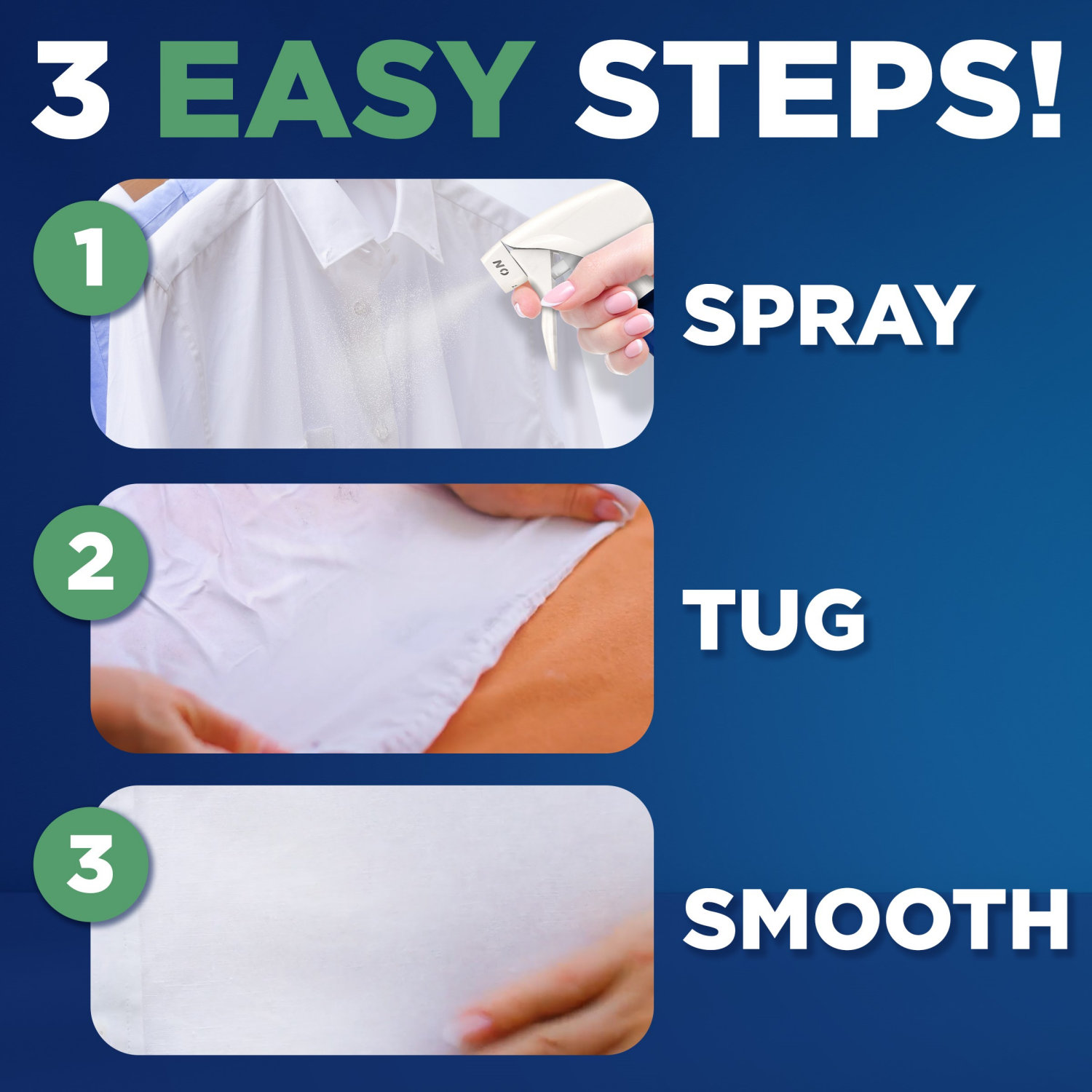 3 EASY STEPS!

1

ON

SPRAY

2

TUG

3

SMOOTH