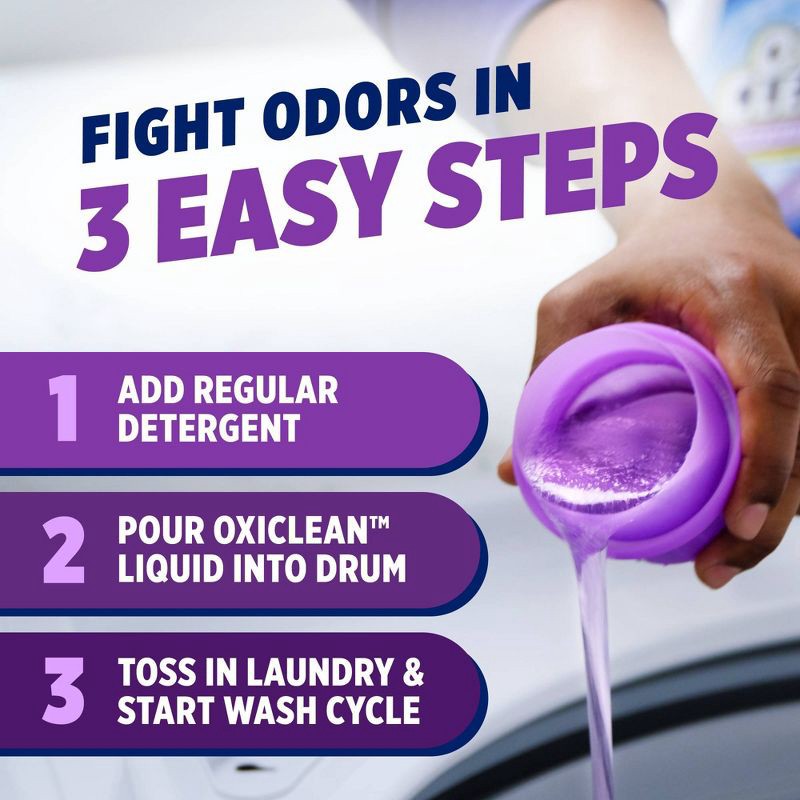 FIGHT ODORS IN
3 EASY STEPS

1 ADD REGULAR DETERGENT

2 POUR OXICLEAN™ LIQUID INTO DRUM

3 TOSS IN LAUNDRY & START WASH CYCLE