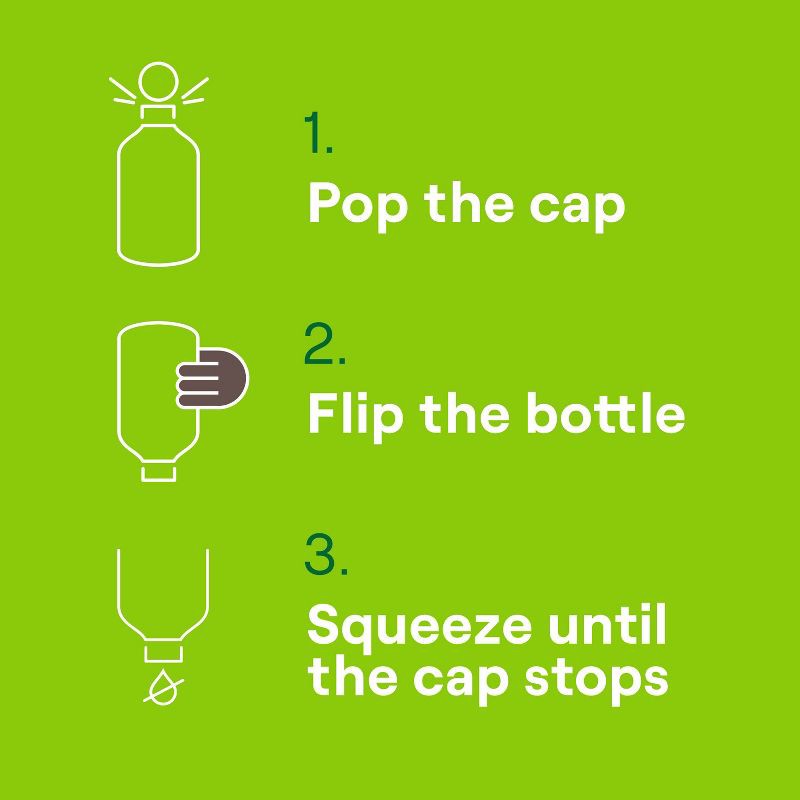 1.
Pop the cap

2.
Flip the bottle

3.
Squeeze until the cap stops