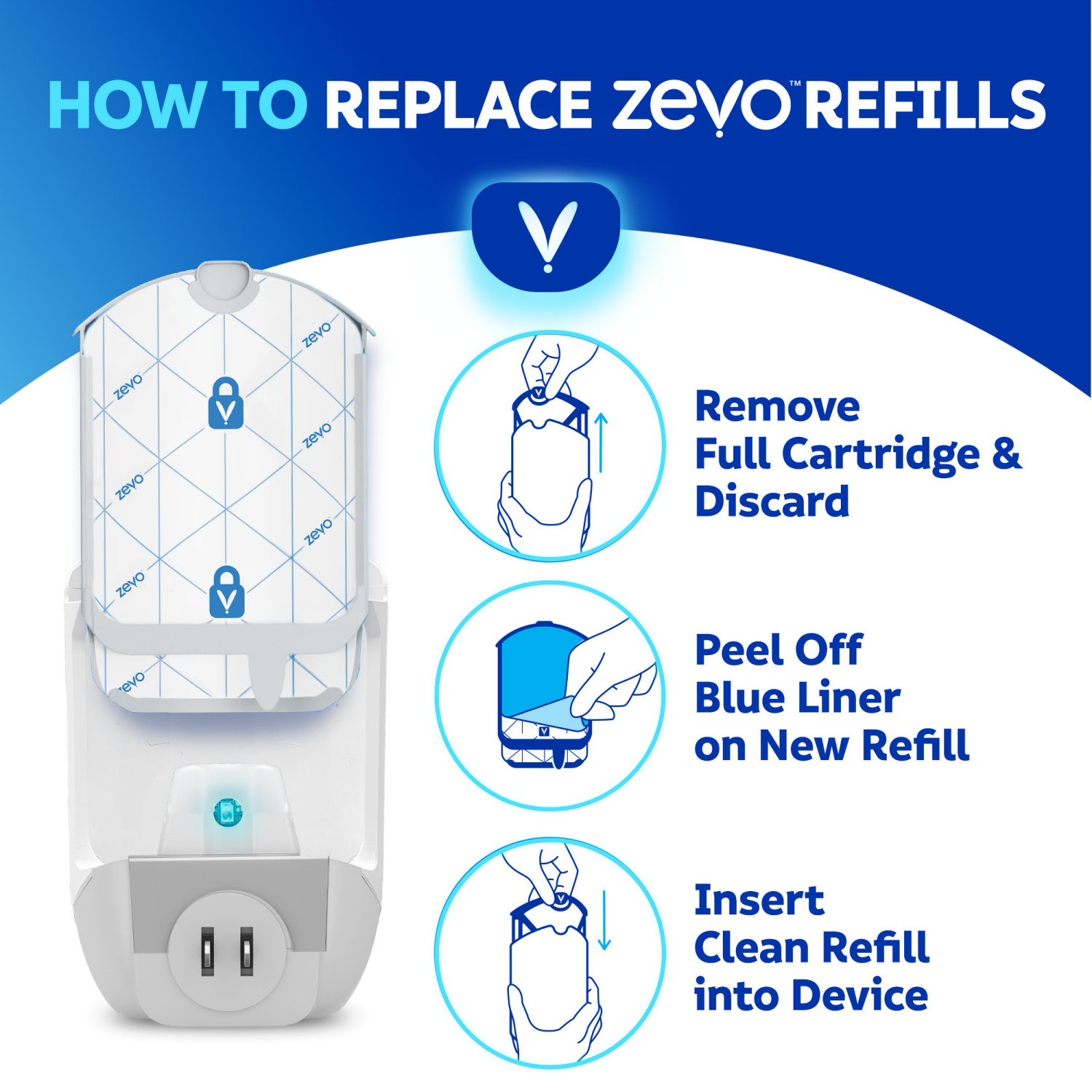 HOW TO REPLACE zevo™ REFILLS

zevo
zevo
zevo
zevo
zevo
zevo
zevo

Remove Full Cartridge & Discard

Peel Off Blue Liner on New Refill

Insert Clean Refill into Device