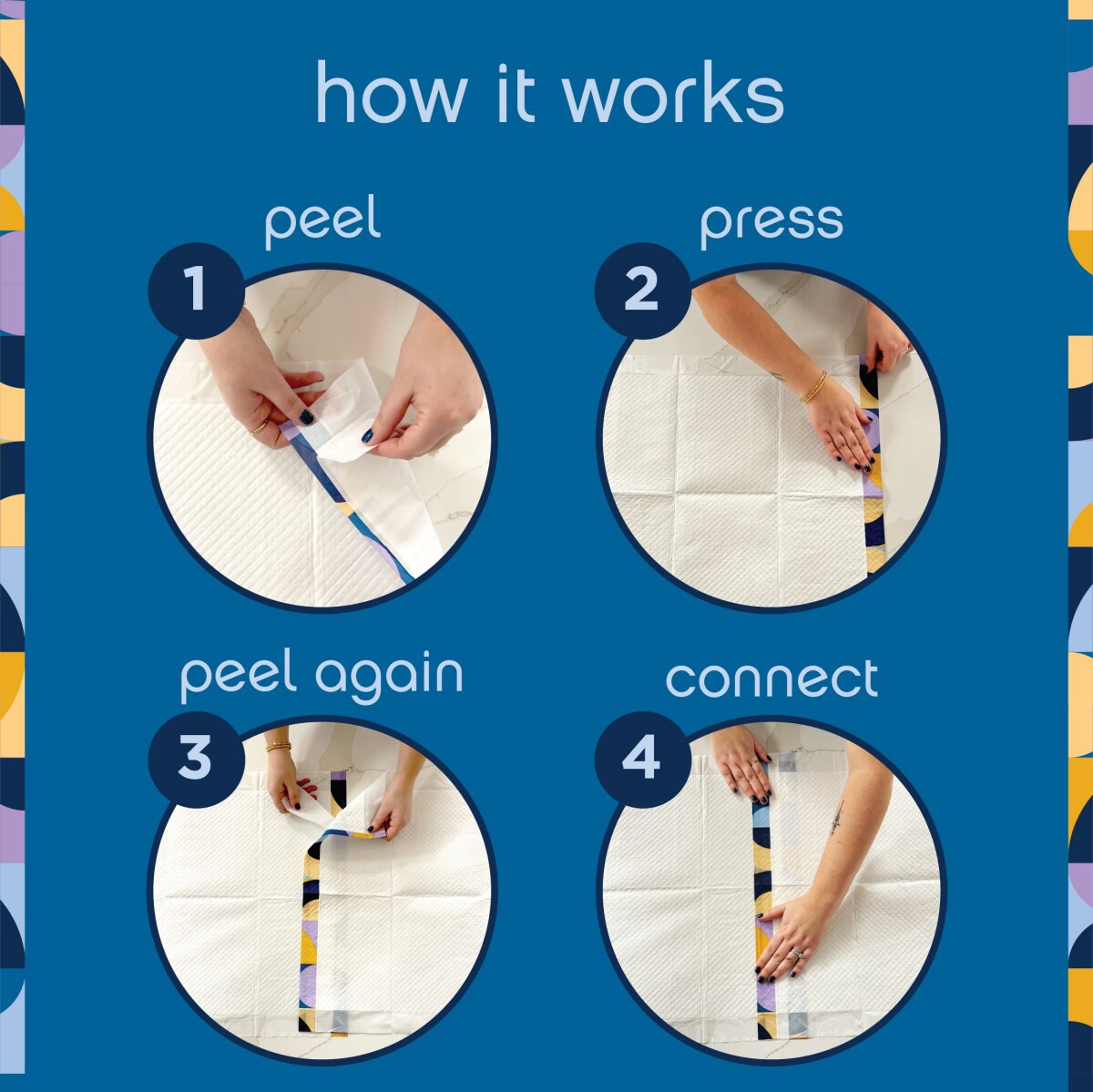 how it works

peel
1

press
2

peel again
3

connect
4