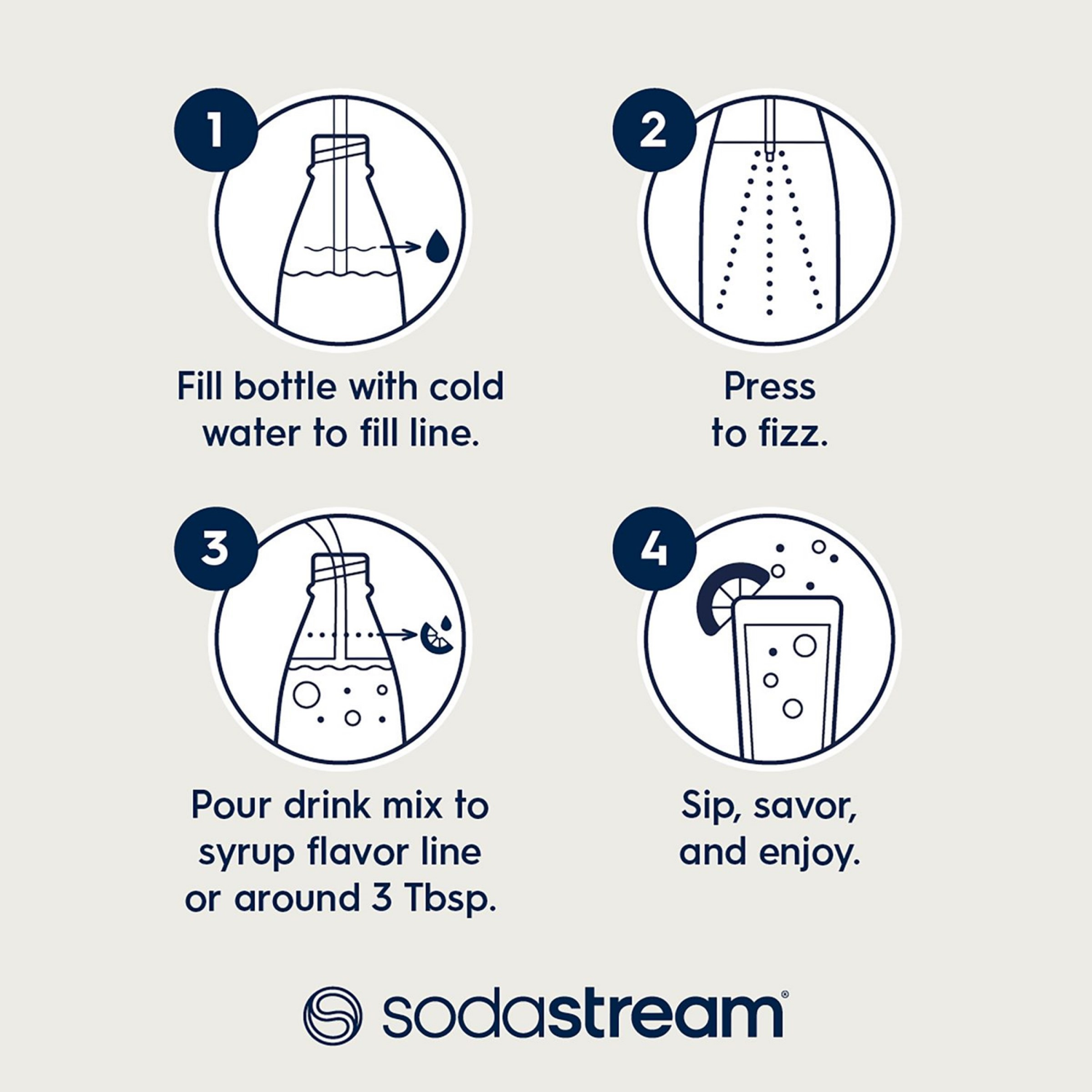 1

Fill bottle with cold water to fill line.

2

Press to fizz.

3

Pour drink mix to syrup flavor line or around 3 Tbsp.

4

Sip, savor, and enjoy.

sodastream®