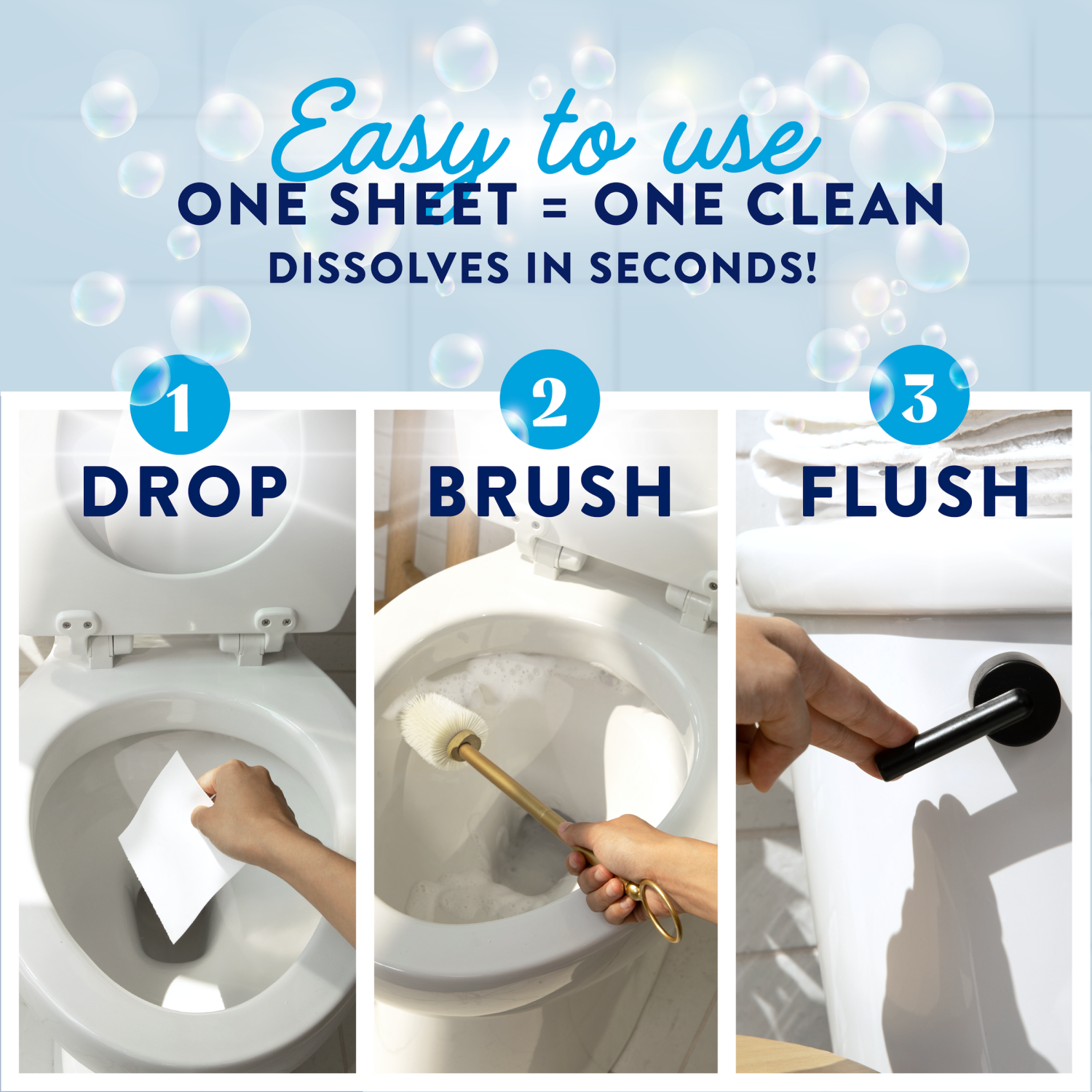 Easy to use
ONE SHEET = ONE CLEAN
DISSOLVES IN SECONDS!

1
DROP

2
BRUSH

3
FLUSH