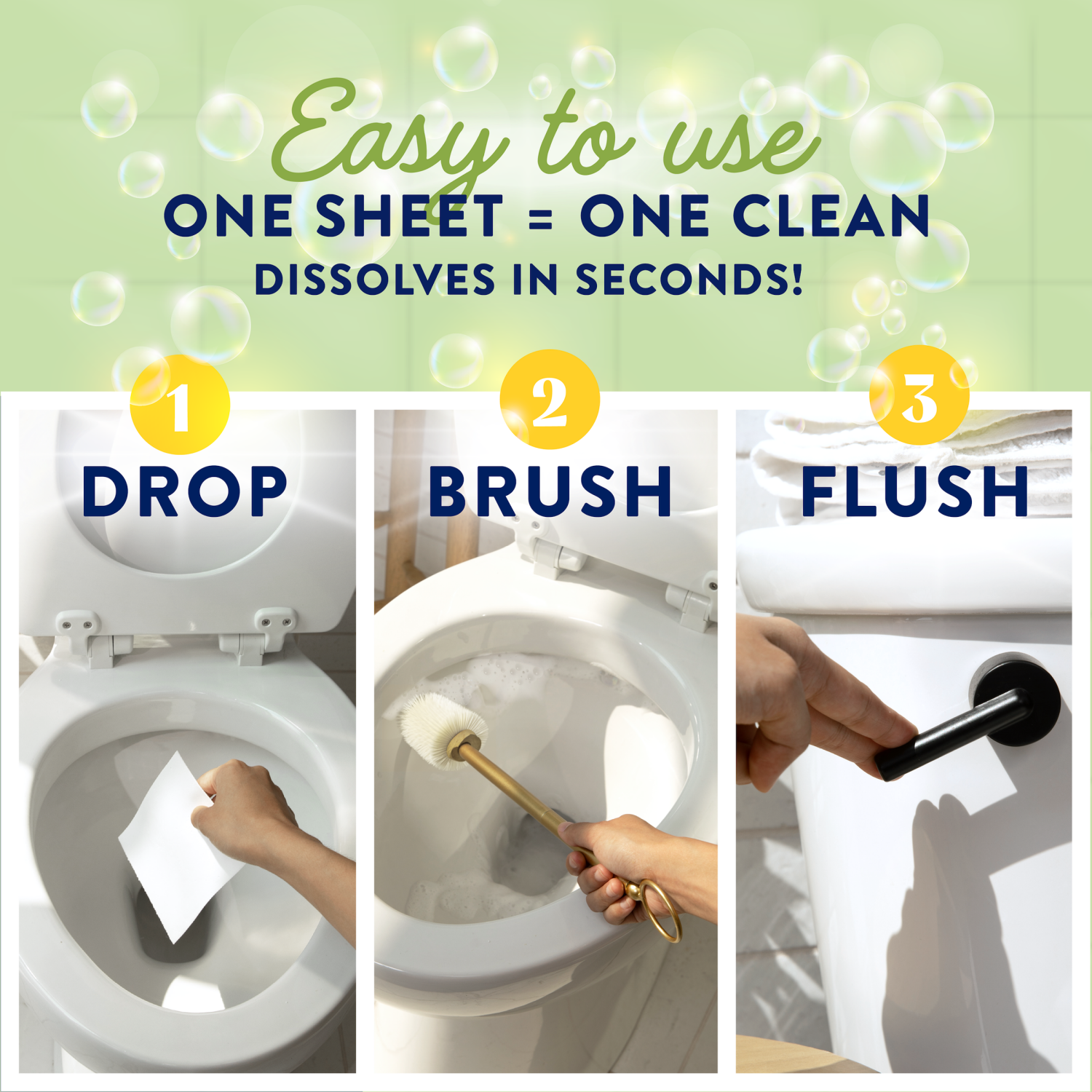 Easy to use
ONE SHEET = ONE CLEAN
DISSOLVES IN SECONDS!

1
DROP

2
BRUSH

3
FLUSH