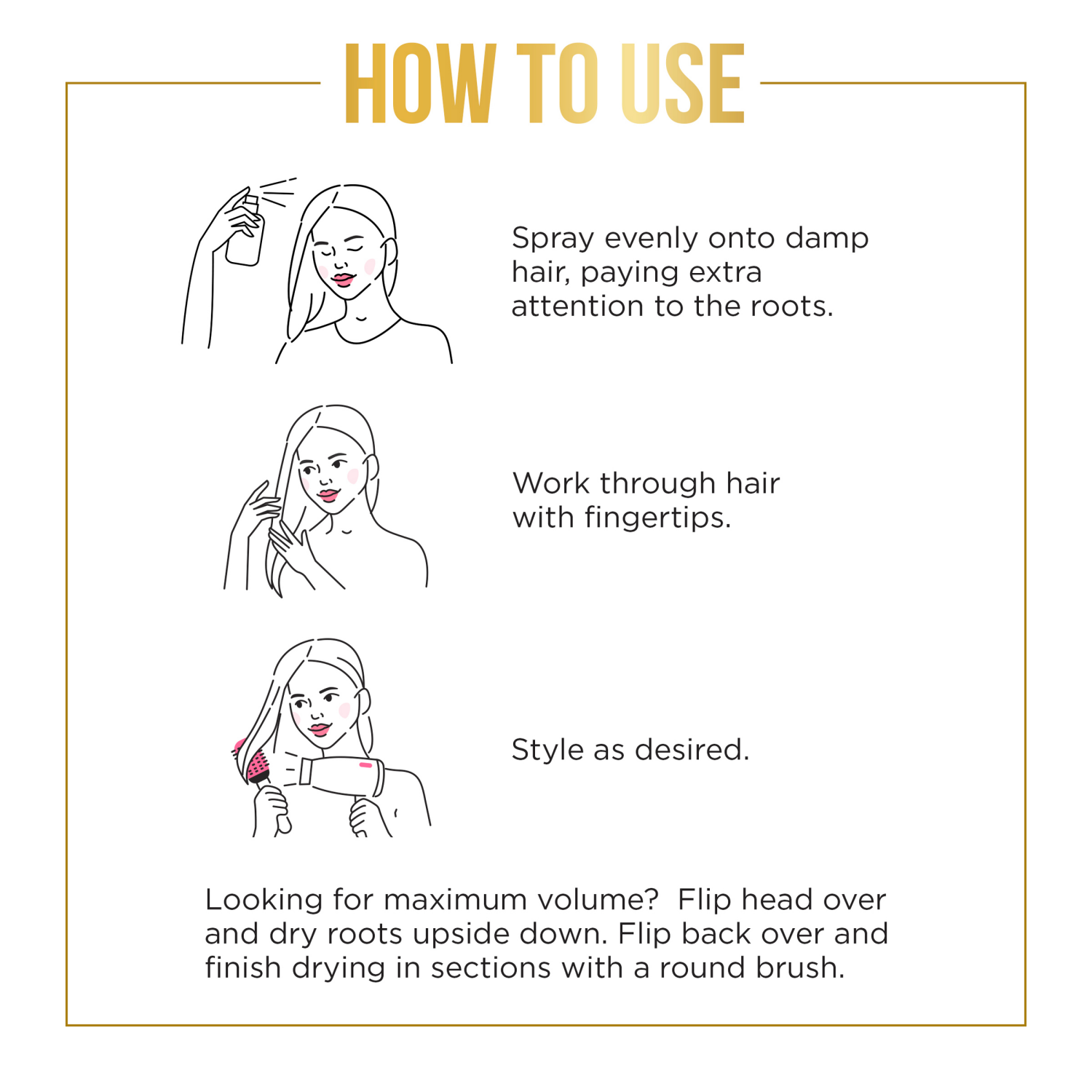 HOW TO USE

Spray evenly onto damp hair, paying extra attention to the roots.

Work through hair with fingertips.

Style as desired.

Looking for maximum volume?  Flip head over and dry roots upside down. Flip back over and finish drying in sections with a round brush.