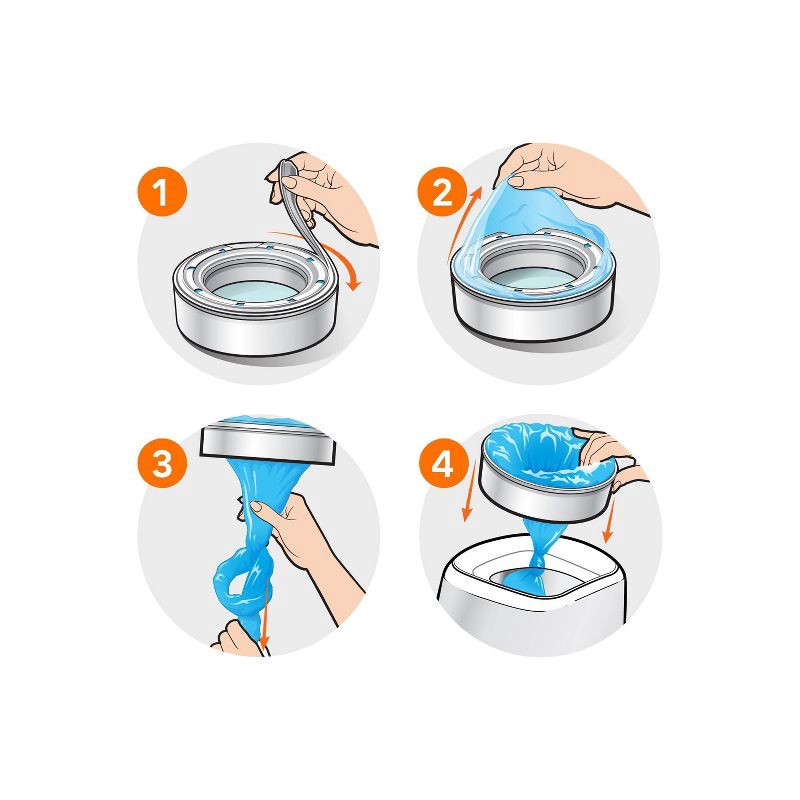 1

2

3

4