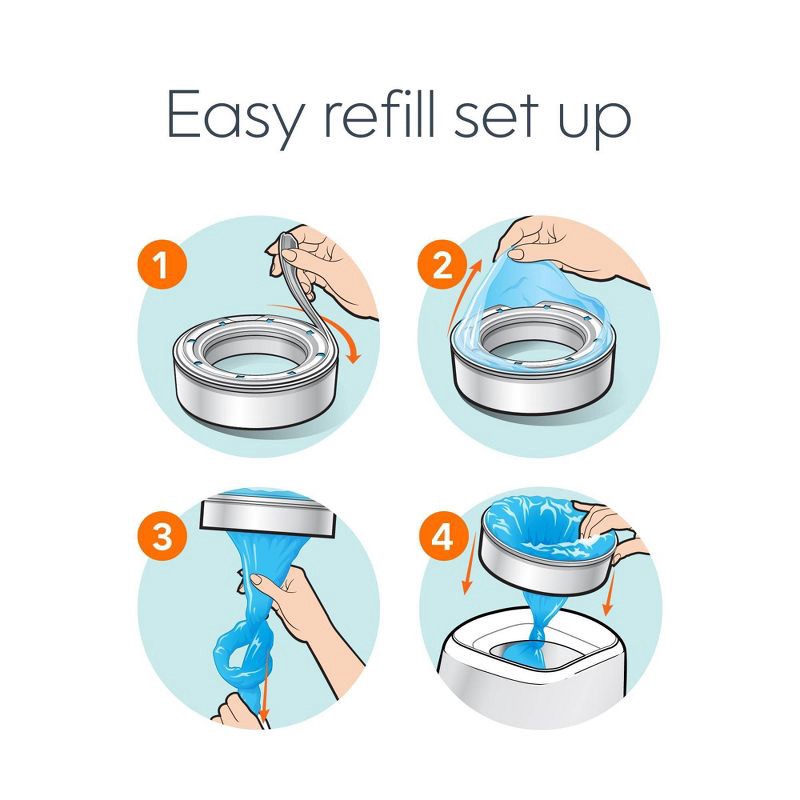 Easy refill set up

1

2

3

4