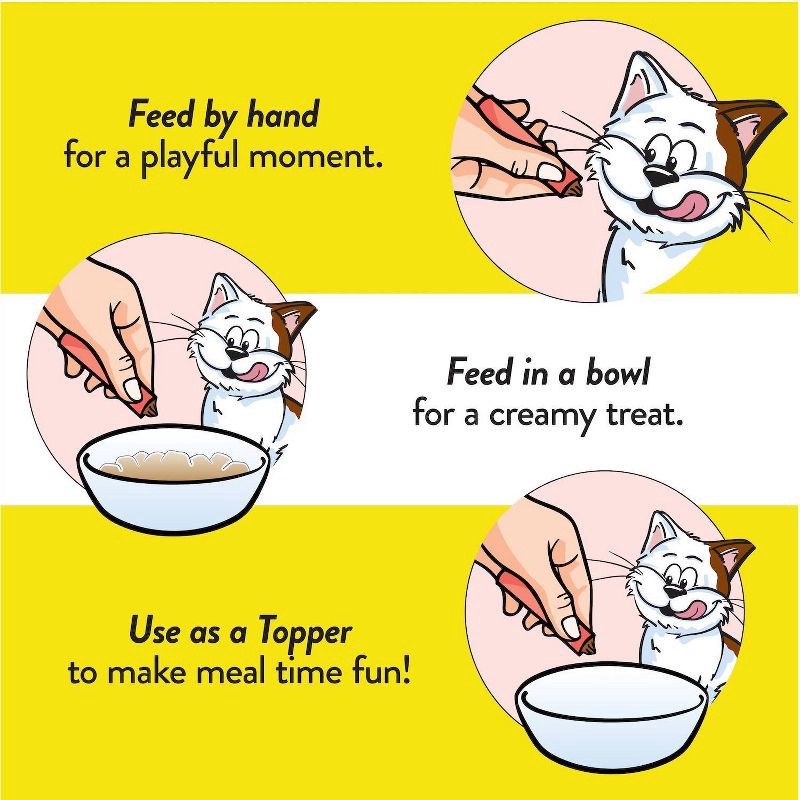 Feed by hand
for a playful moment.

Feed in a bowl
for a creamy treat.

Use as a Topper
to make meal time fun!