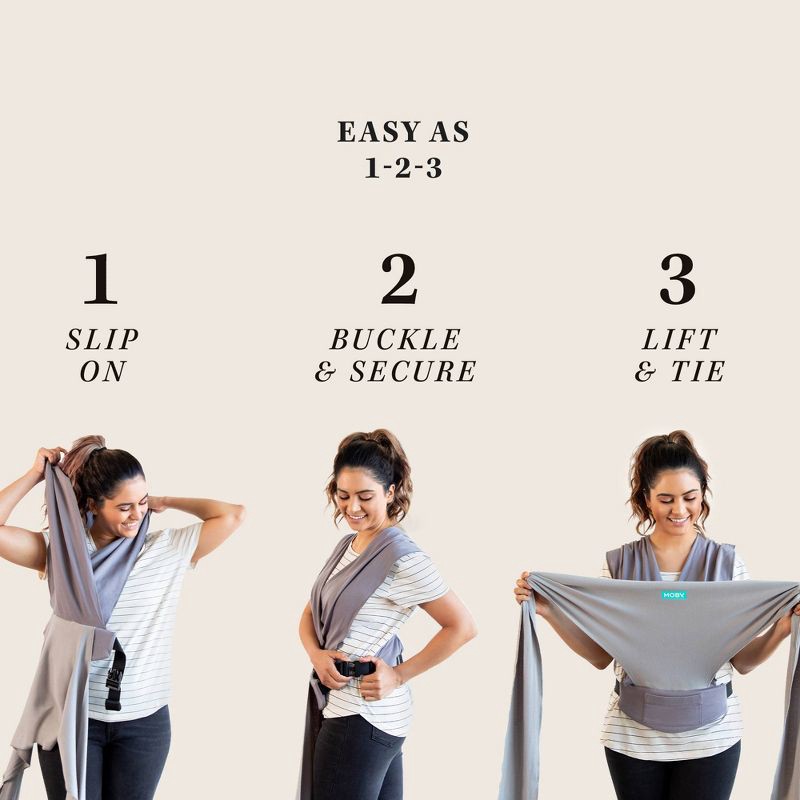 EASY AS
1-2-3

1
SLIP
ON

2
BUCKLE
& SECURE

3
LIFT
& TIE

MOBY