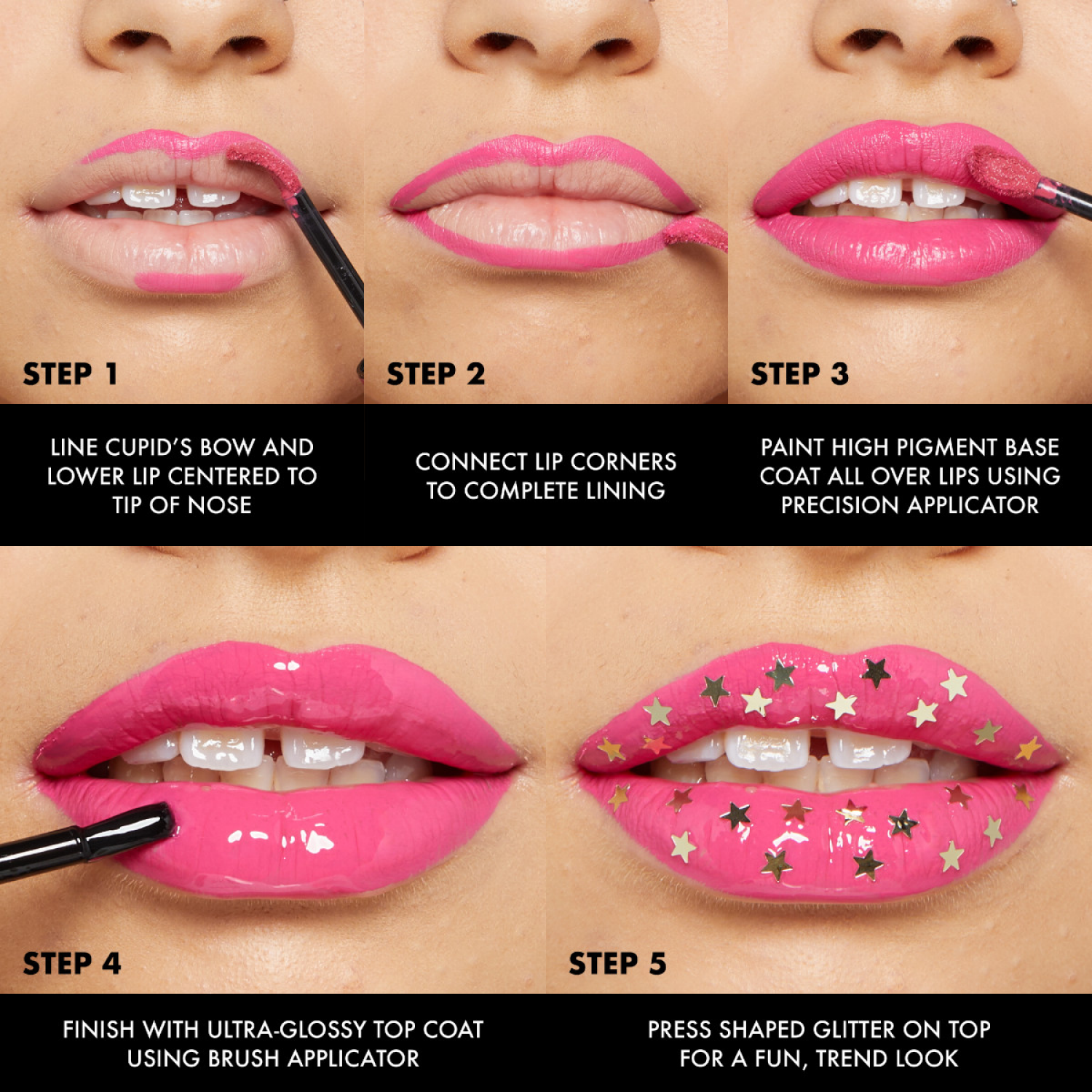 STEP 1

LINE CUPID'S BOW AND LOWER LIP CENTERED TO TIP OF NOSE

STEP 2

CONNECT LIP CORNERS TO COMPLETE LINING

STEP 3

PAINT HIGH PIGMENT BASE COAT ALL OVER LIPS USING PRECISION APPLICATOR

STEP 4

FINISH WITH ULTRA-GLOSSY TOP COAT USING BRUSH APPLICATOR

STEP 5

PRESS SHAPED GLITTER ON TOP FOR A FUN, TREND LOOK