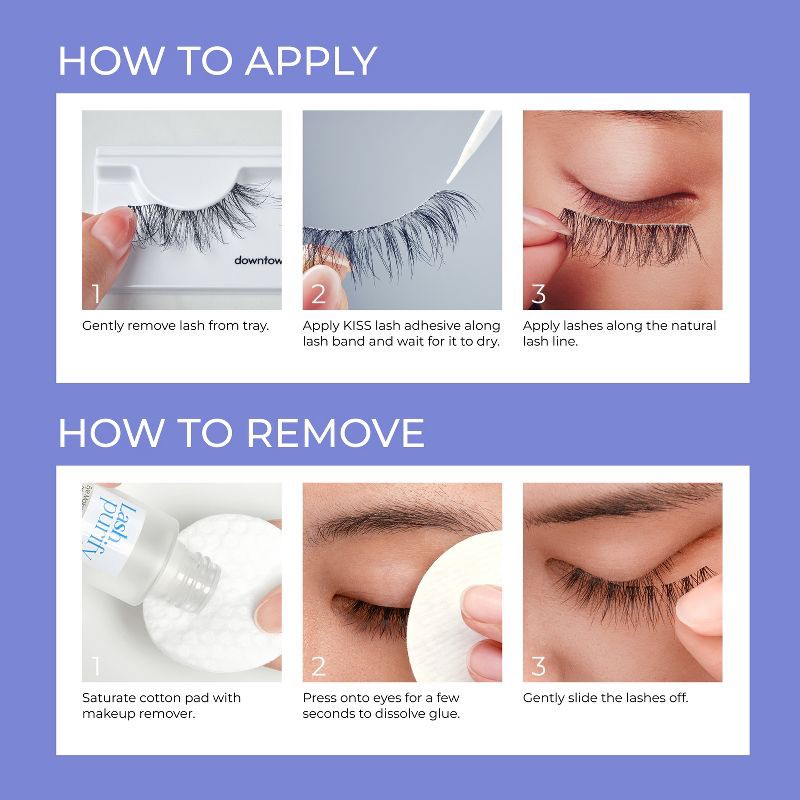 HOW TO APPLY

downtow

1

Gently remove lash from tray.

2

Apply KISS lash adhesive along lash band and wait for it to dry.

3

Apply lashes along the natural lash line.

HOW TO REMOVE

Lash purify

1

Saturate cotton pad with makeup remover.

2

Press onto eyes for a few seconds to dissolve glue.

3

Gently slide the lashes off.