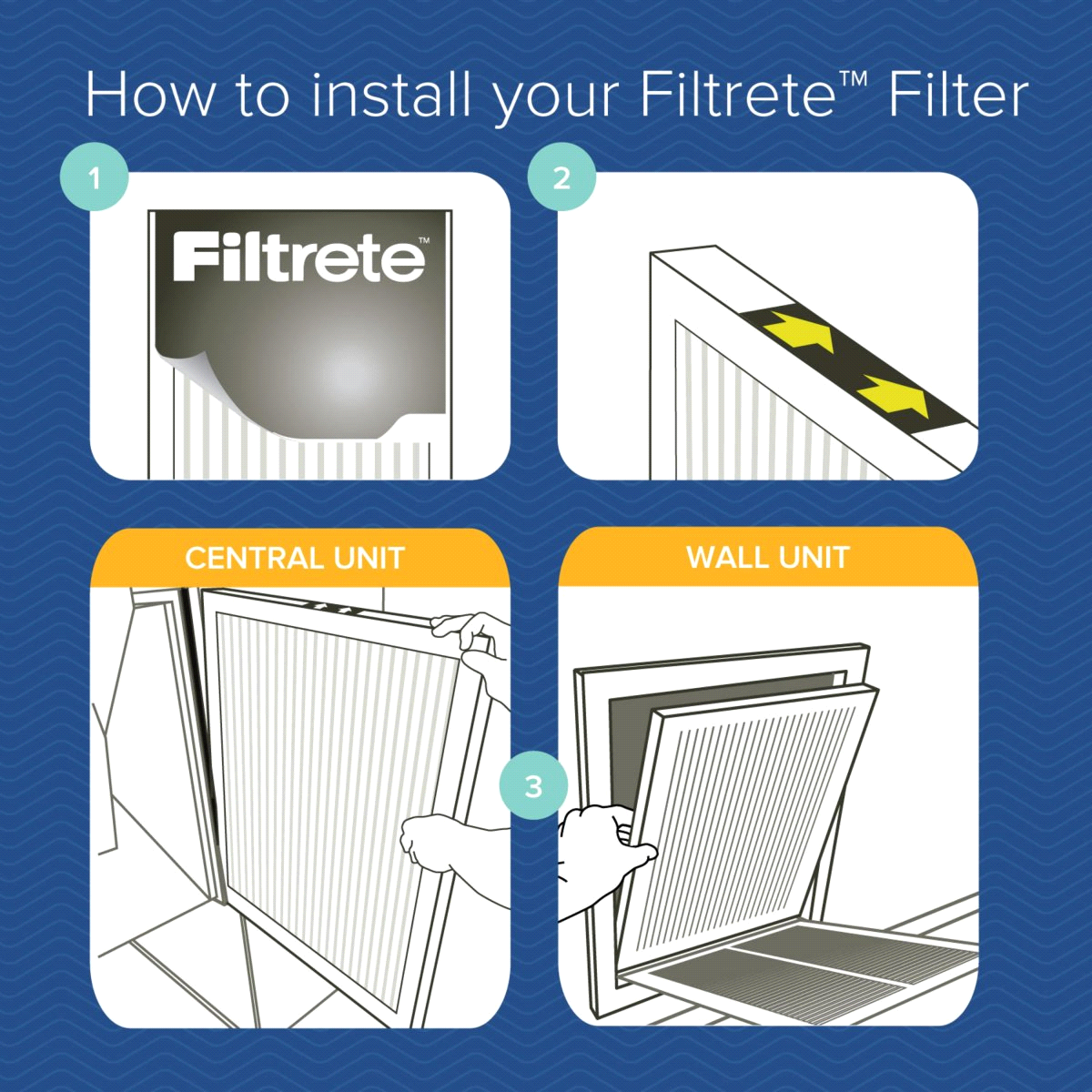 How to install your Filtrete™ Filter

1

Filtrete™

2

CENTRAL UNIT

WALL UNIT

3