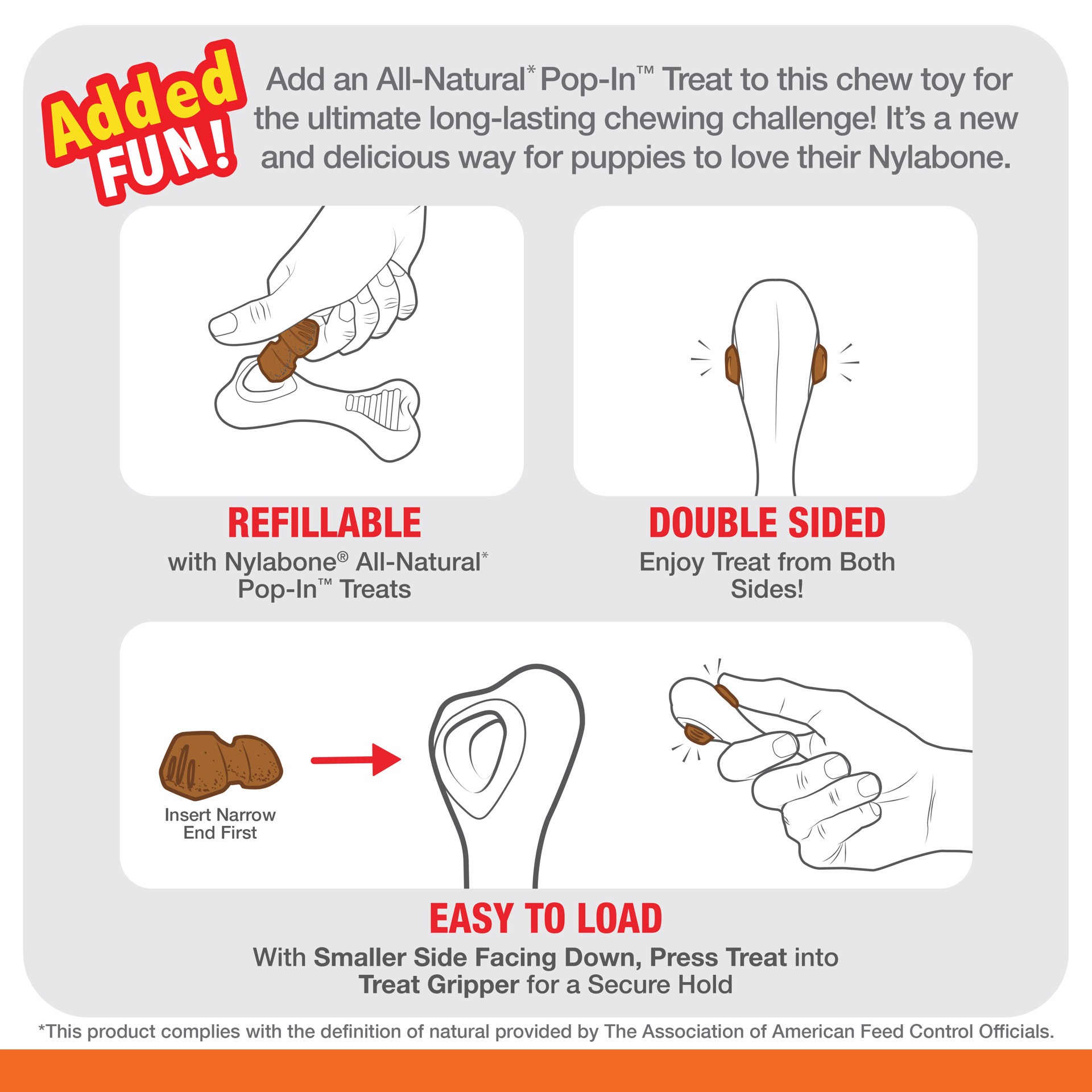 Added FUN!

Add an All-Natural* Pop-In™ Treat to this chew toy for the ultimate long-lasting chewing challenge! It's a new and delicious way for puppies to love their Nylabone.

REFILLABLE
with Nylabone® All-Natural* Pop-In™ Treats

DOUBLE SIDED
Enjoy Treat from Both Sides!

Insert Narrow End First

EASY TO LOAD
With Smaller Side Facing Down, Press Treat into Treat Gripper for a Secure Hold

*This product complies with the definition of natural provided by The Association of American Feed Control Officials.