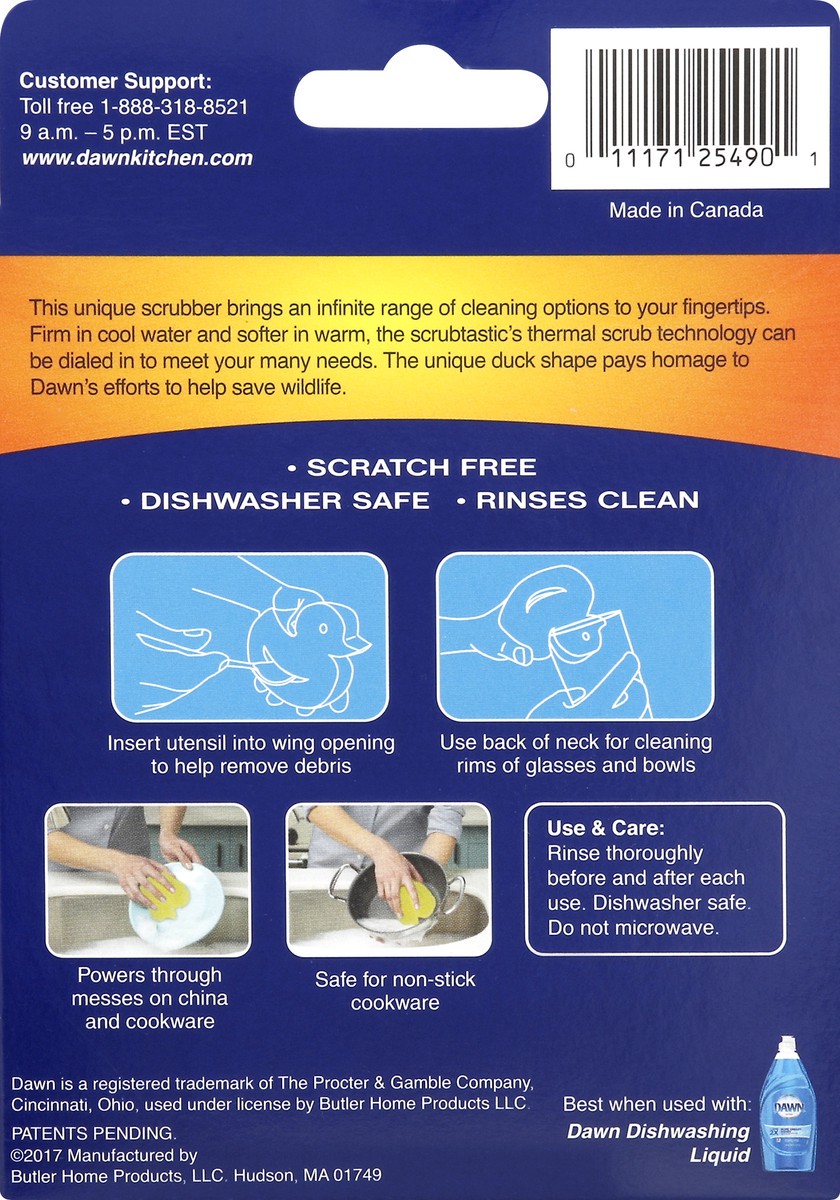 Customer Support:
Toll free 1-888-318-8521
9 a.m. – 5 p.m. EST
www.dawnkitchen.com

0 11171 25490 1

Made in Canada

This unique scrubber brings an infinite range of cleaning options to your fingertips. Firm in cool water and softer in warm, the scrubtastic's thermal scrub technology can be dialed in to meet your many needs. The unique duck shape pays homage to Dawn's efforts to help save wildlife.

• SCRATCH FREE
• DISHWASHER SAFE • RINSES CLEAN

Insert utensil into wing opening to help remove debris

Use back of neck for cleaning rims of glasses and bowls

Powers through messes on china and cookware

Safe for non-stick cookware

Use & Care:
Rinse thoroughly before and after each use. Dishwasher safe. Do not microwave.

Dawn is a registered trademark of The Procter & Gamble Company, Cincinnati, Ohio, used under license by Butler Home Products LLC.

PATENTS PENDING.
©2017 Manufactured by
Butler Home Products, LLC. Hudson, MA 01749

Best when used with:
Dawn Dishwashing Liquid

DAWN