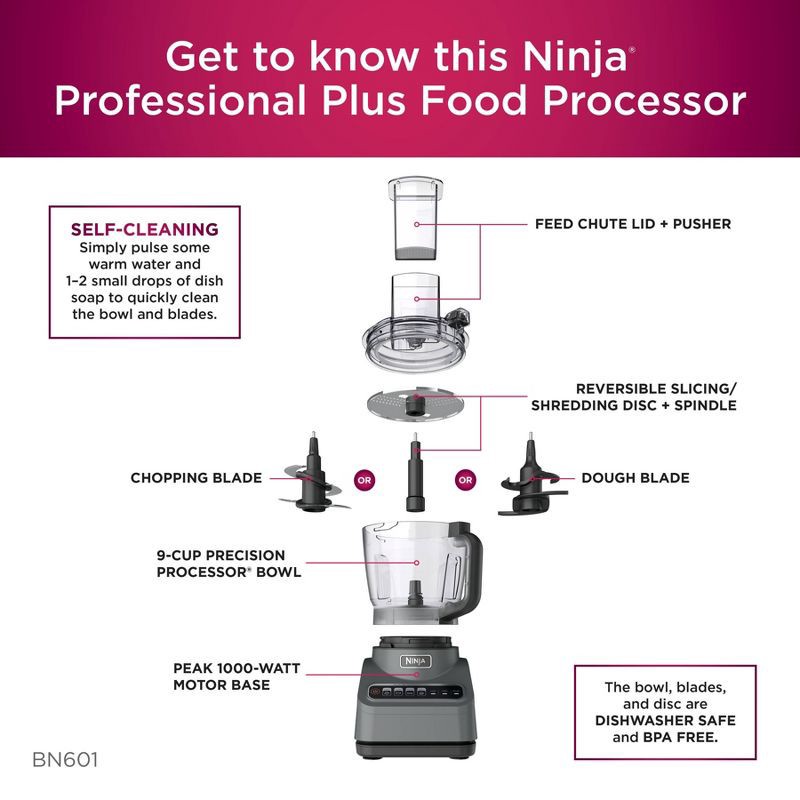 Get to know this Ninja® Professional Plus Food Processor

SELF-CLEANING
Simply pulse some warm water and 1–2 small drops of dish soap to quickly clean the bowl and blades.

FEED CHUTE LID + PUSHER

REVERSIBLE SLICING/ SHREDDING DISC + SPINDLE

CHOPPING BLADE

OR

OR

DOUGH BLADE

9-CUP PRECISION PROCESSOR® BOWL

NINJA

PEAK 1000-WATT MOTOR BASE

The bowl, blades, and disc are DISHWASHER SAFE and BPA FREE.

BN601