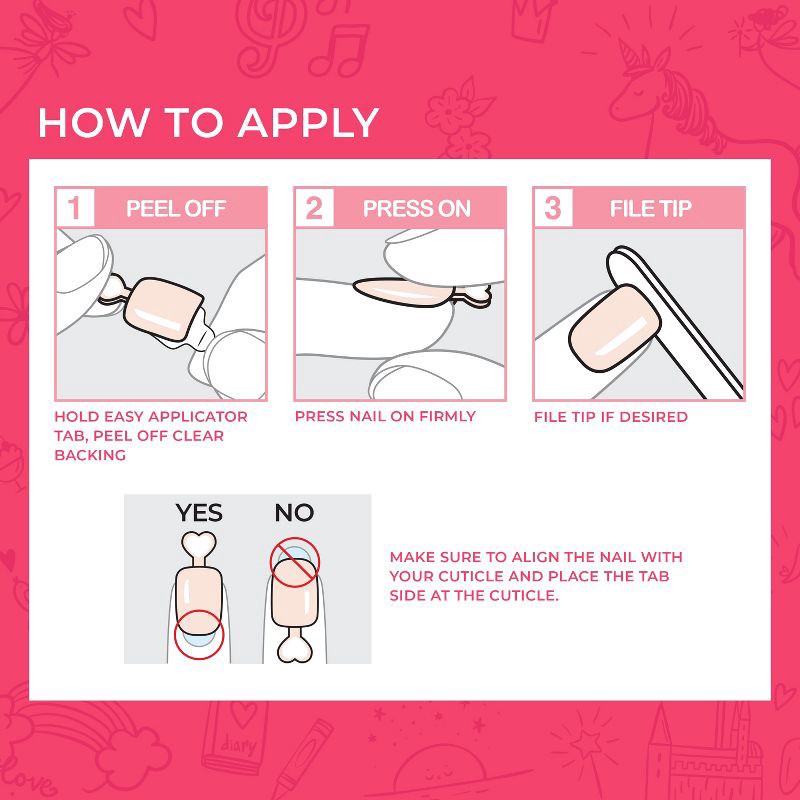 HOW TO APPLY

1 PEEL OFF

HOLD EASY APPLICATOR TAB, PEEL OFF CLEAR BACKING

2 PRESS ON

PRESS NAIL ON FIRMLY

3 FILE TIP

FILE TIP IF DESIRED

YES NO

MAKE SURE TO ALIGN THE NAIL WITH YOUR CUTICLE AND PLACE THE TAB SIDE AT THE CUTICLE.

diary

Love