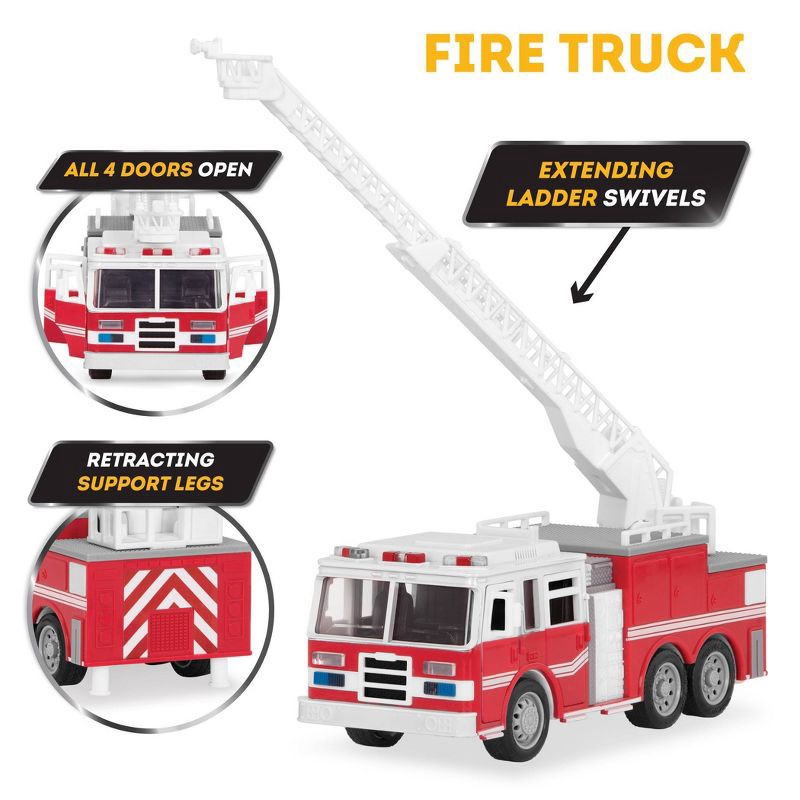 FIRE TRUCK

ALL 4 DOORS OPEN

EXTENDING LADDER SWIVELS

RETRACTING SUPPORT LEGS