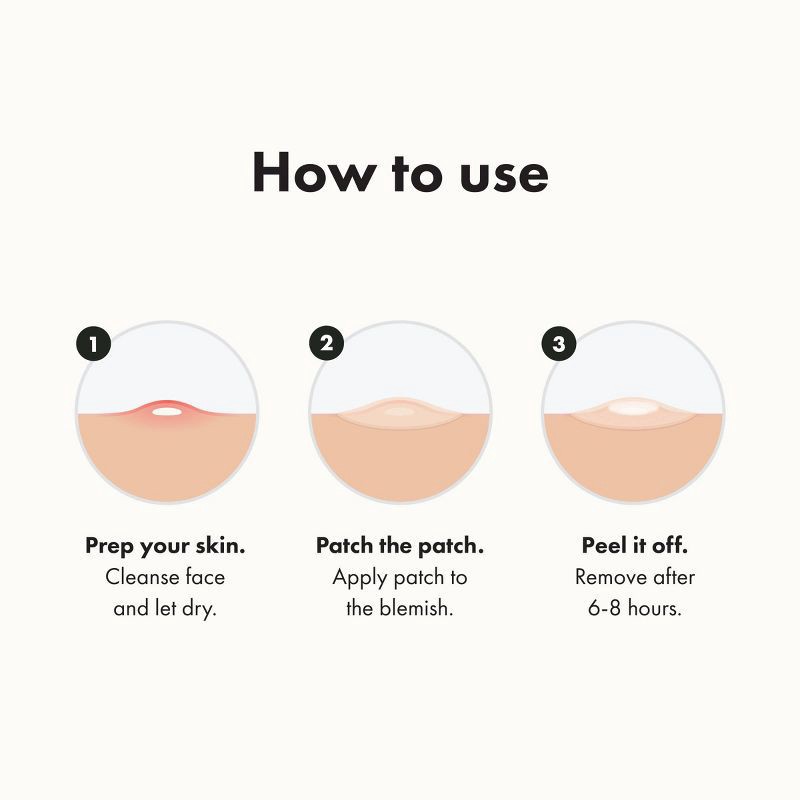 How to use

1

Prep your skin.
Cleanse face and let dry.

2

Patch the patch.
Apply patch to the blemish.

3

Peel it off.
Remove after 6-8 hours.