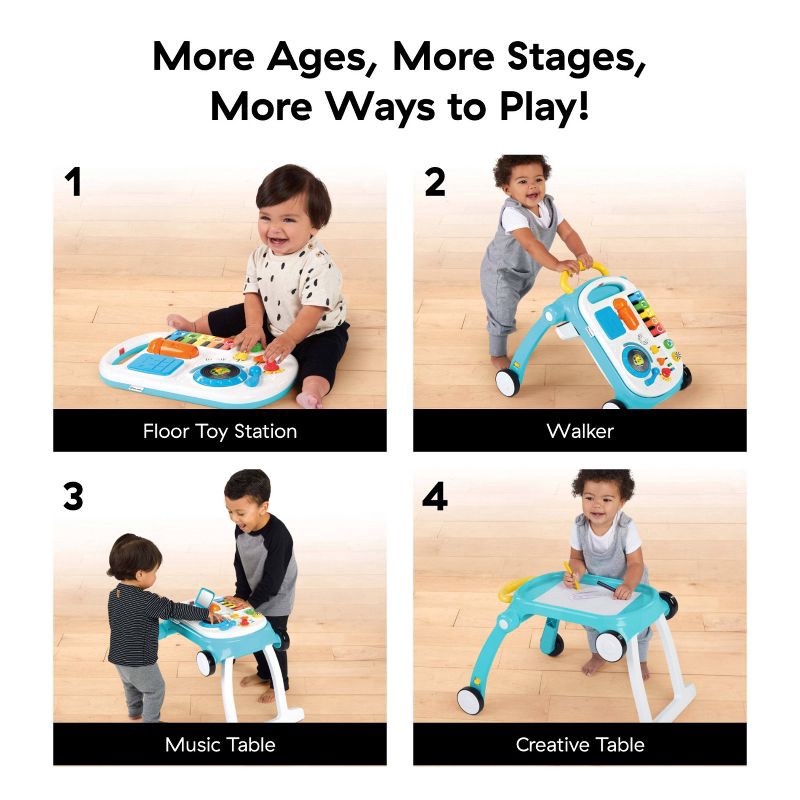 More Ages, More Stages, More Ways to Play!

1

Floor Toy Station

2

Walker

3

Music Table

4

Creative Table