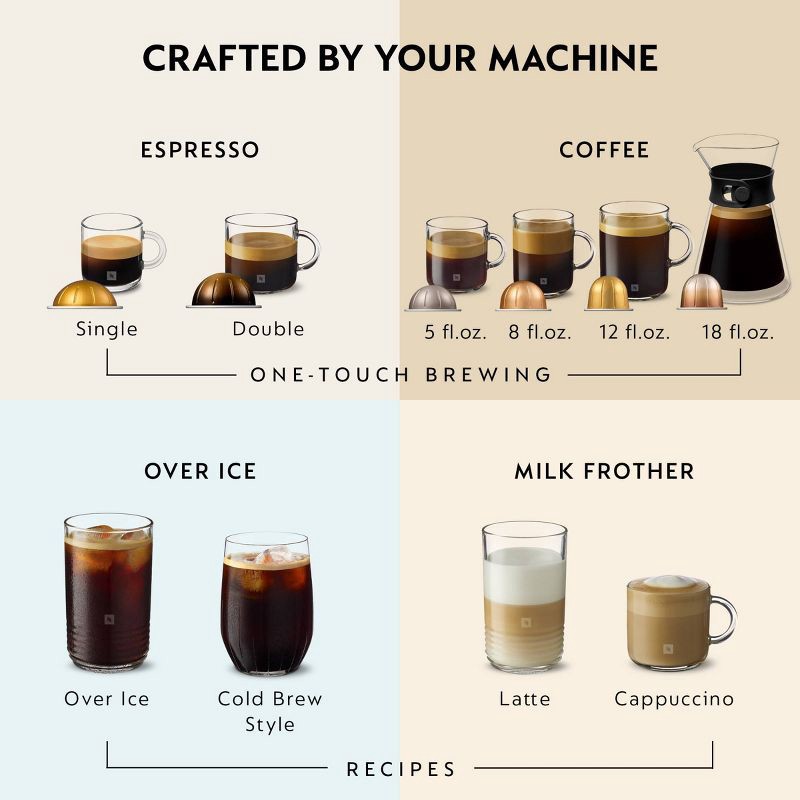 CRAFTED BY YOUR MACHINE

ESPRESSO

Single

Double

COFFEE

5 fl.oz.

8 fl.oz.

12 fl.oz.

18 fl.oz.

ONE-TOUCH BREWING

OVER ICE

Over Ice

Cold Brew Style

MILK FROTHER

Latte

Cappuccino

RECIPES