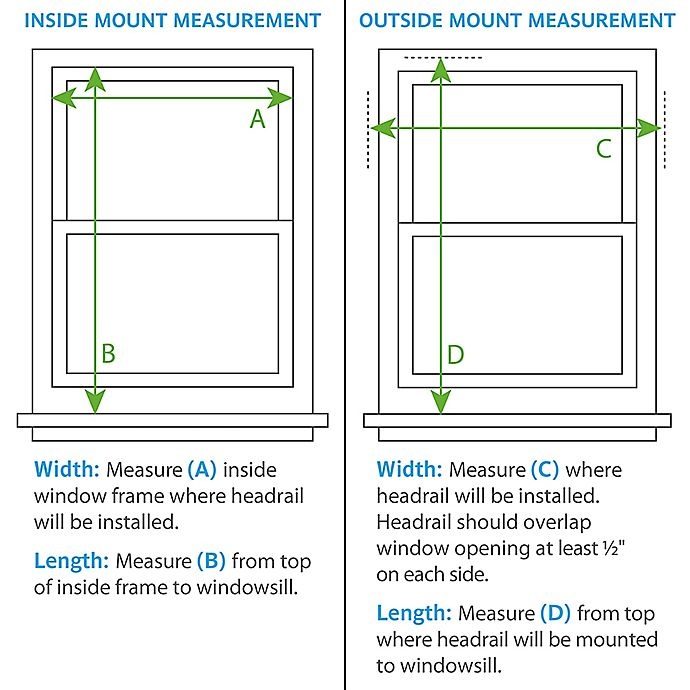 INSIDE MOUNT MEASUREMENT

A

B

Width: Measure (A) inside window frame where headrail will be installed.

Length: Measure (B) from top of inside frame to windowsill.

OUTSIDE MOUNT MEASUREMENT

C

D

Width: Measure (C) where headrail will be installed. Headrail should overlap window opening at least ½" on each side.

Length: Measure (D) from top where headrail will be mounted to windowsill.