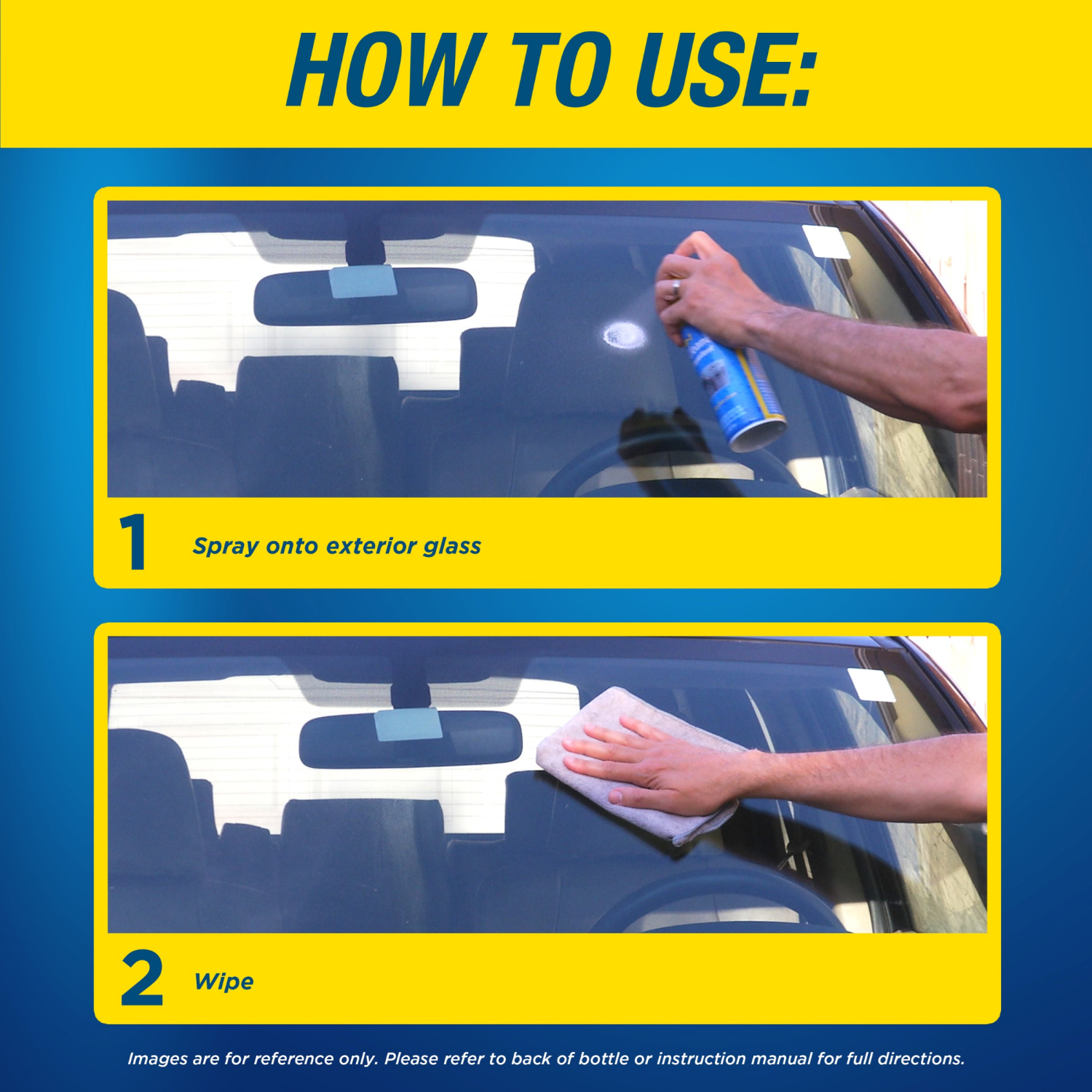 HOW TO USE:

1 Spray onto exterior glass

2 Wipe

Images are for reference only. Please refer to back of bottle or instruction manual for full directions.