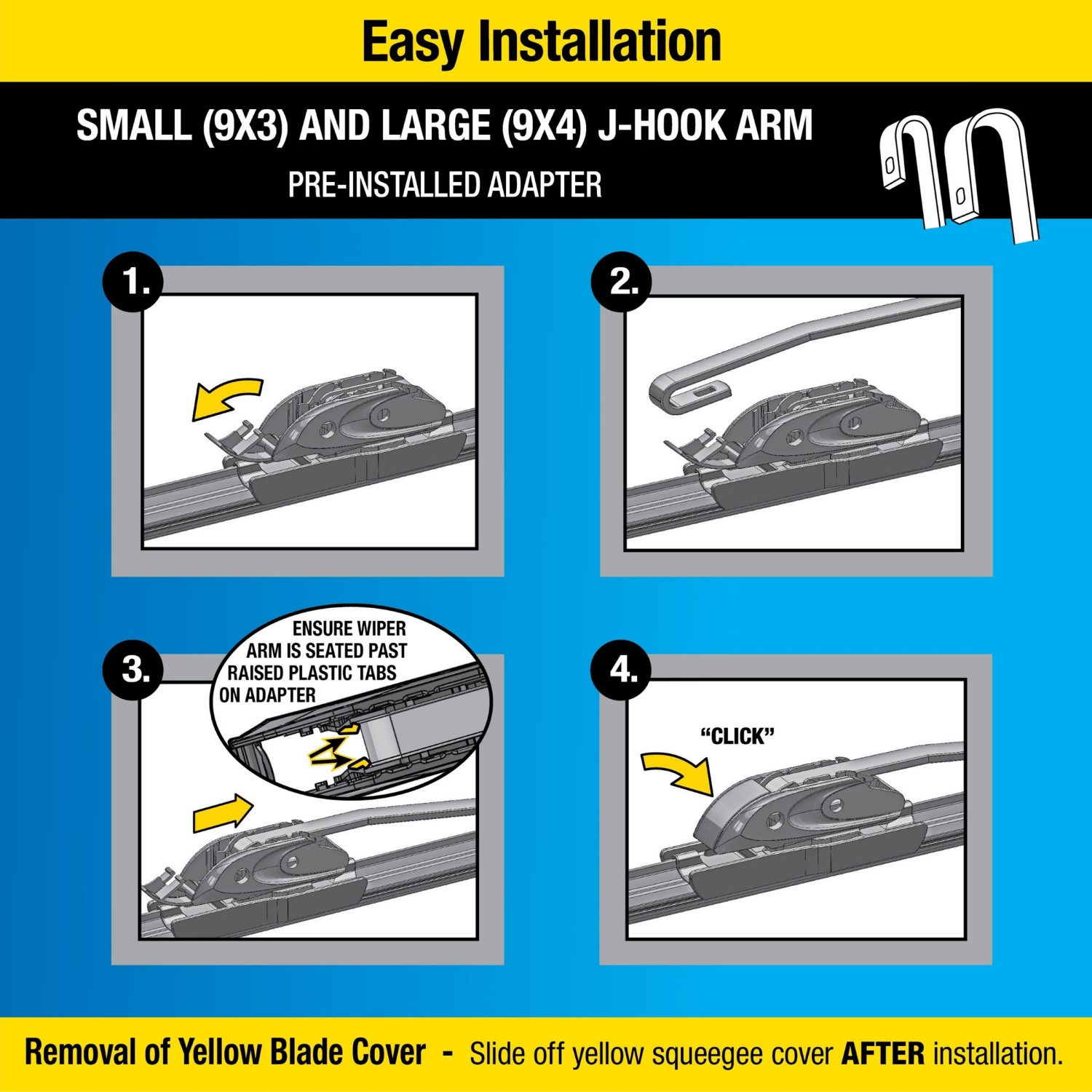 Easy Installation

SMALL (9X3) AND LARGE (9X4) J-HOOK ARM

PRE-INSTALLED ADAPTER

1.

2.

3.

ENSURE WIPER ARM IS SEATED PAST RAISED PLASTIC TABS ON ADAPTER

4.

“CLICK”

Removal of Yellow Blade Cover - Slide off yellow squeegee cover AFTER installation.