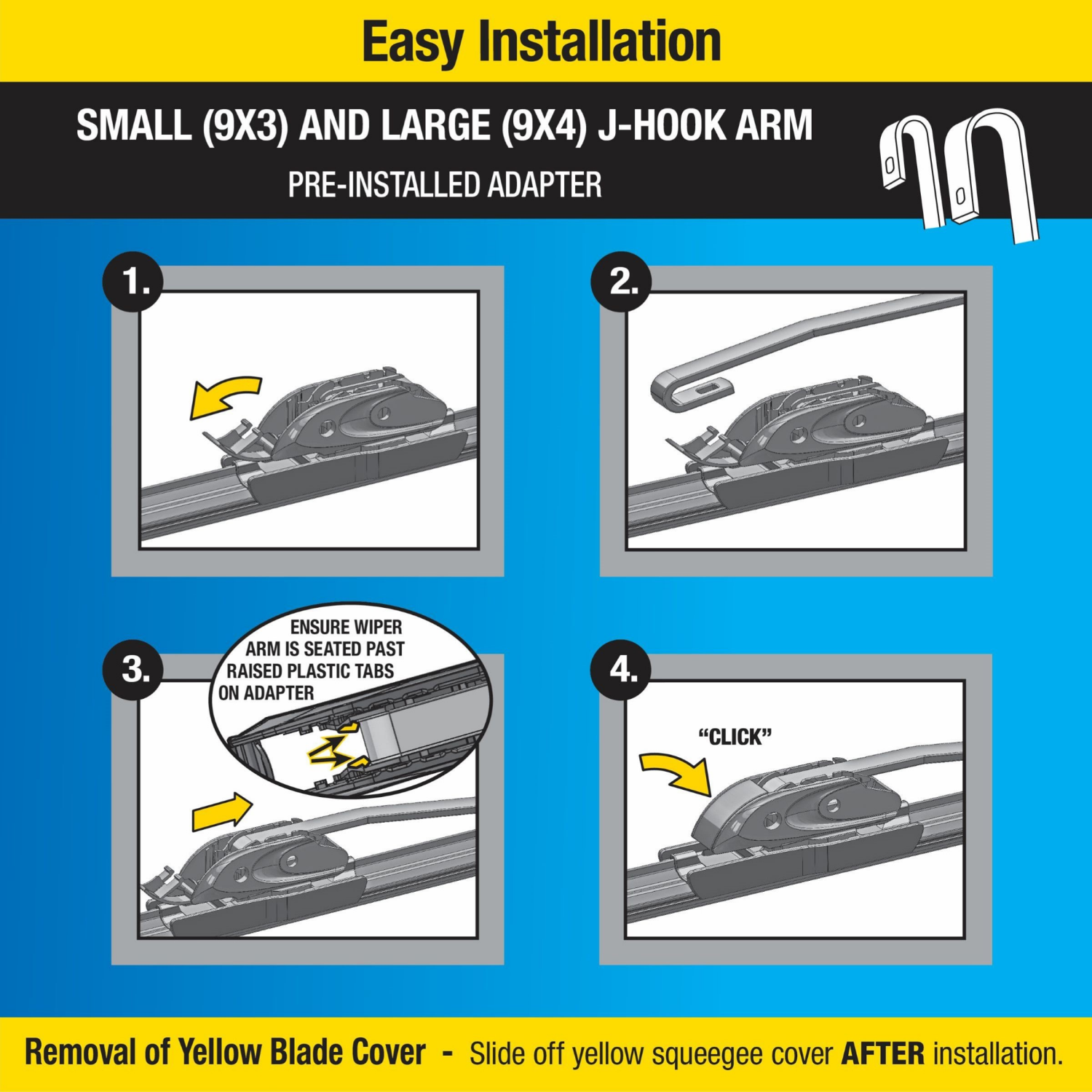 Easy Installation

SMALL (9X3) AND LARGE (9X4) J-HOOK ARM

PRE-INSTALLED ADAPTER

1.

2.

3.

ENSURE WIPER ARM IS SEATED PAST RAISED PLASTIC TABS ON ADAPTER

4.

"CLICK"

Removal of Yellow Blade Cover - Slide off yellow squeegee cover AFTER installation.