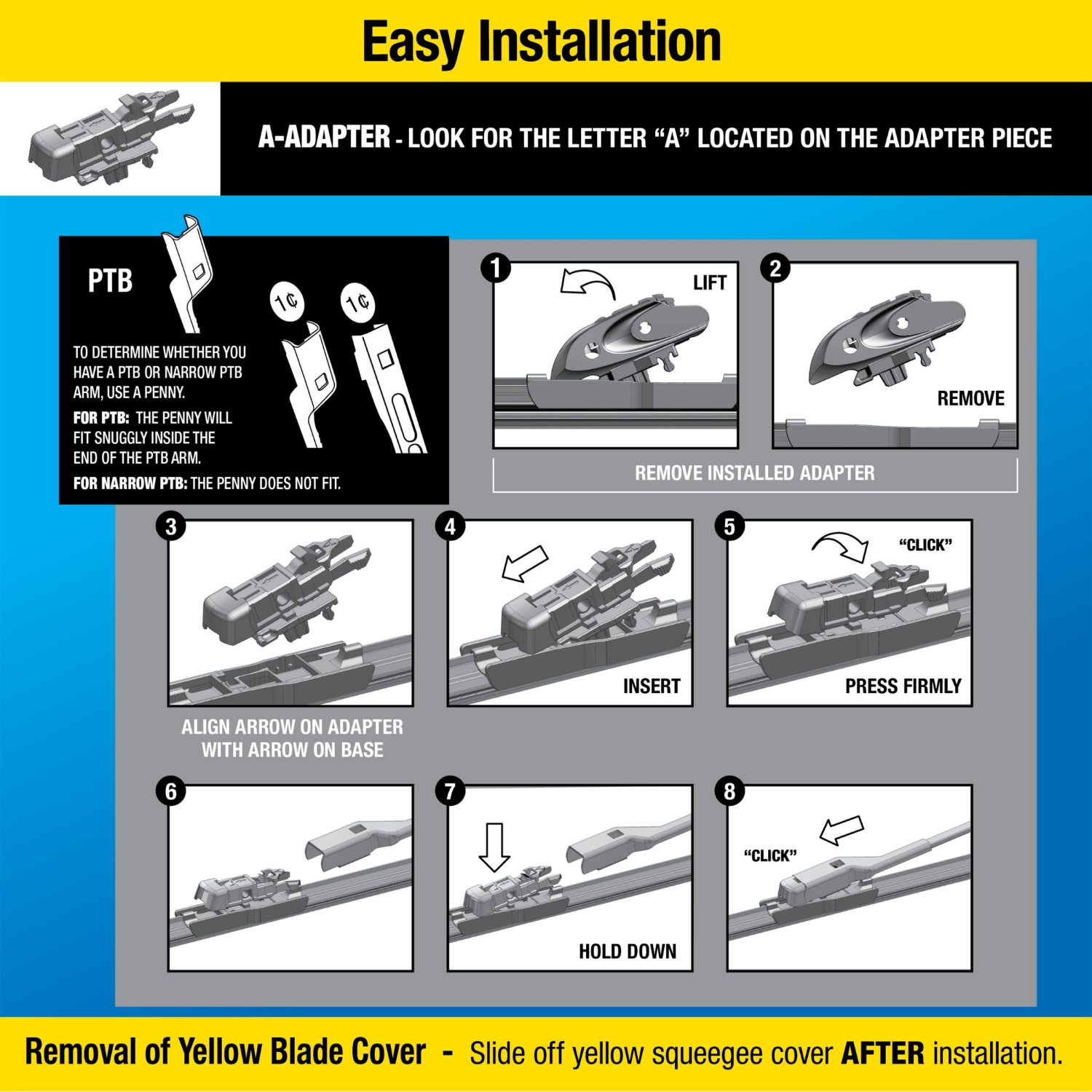 Easy Installation

A-ADAPTER - LOOK FOR THE LETTER “A” LOCATED ON THE ADAPTER PIECE

PTB

1¢ 1¢

TO DETERMINE WHETHER YOU HAVE A PTB OR NARROW PTB ARM, USE A PENNY.

FOR PTB: THE PENNY WILL FIT SNUGGLY INSIDE THE END OF THE PTB ARM.

FOR NARROW PTB: THE PENNY DOES NOT FIT.

1 LIFT

2 REMOVE

REMOVE INSTALLED ADAPTER

3

ALIGN ARROW ON ADAPTER WITH ARROW ON BASE

4 INSERT

5 “CLICK” PRESS FIRMLY

6

7 HOLD DOWN

8 “CLICK”

Removal of Yellow Blade Cover - Slide off yellow squeegee cover AFTER installation.