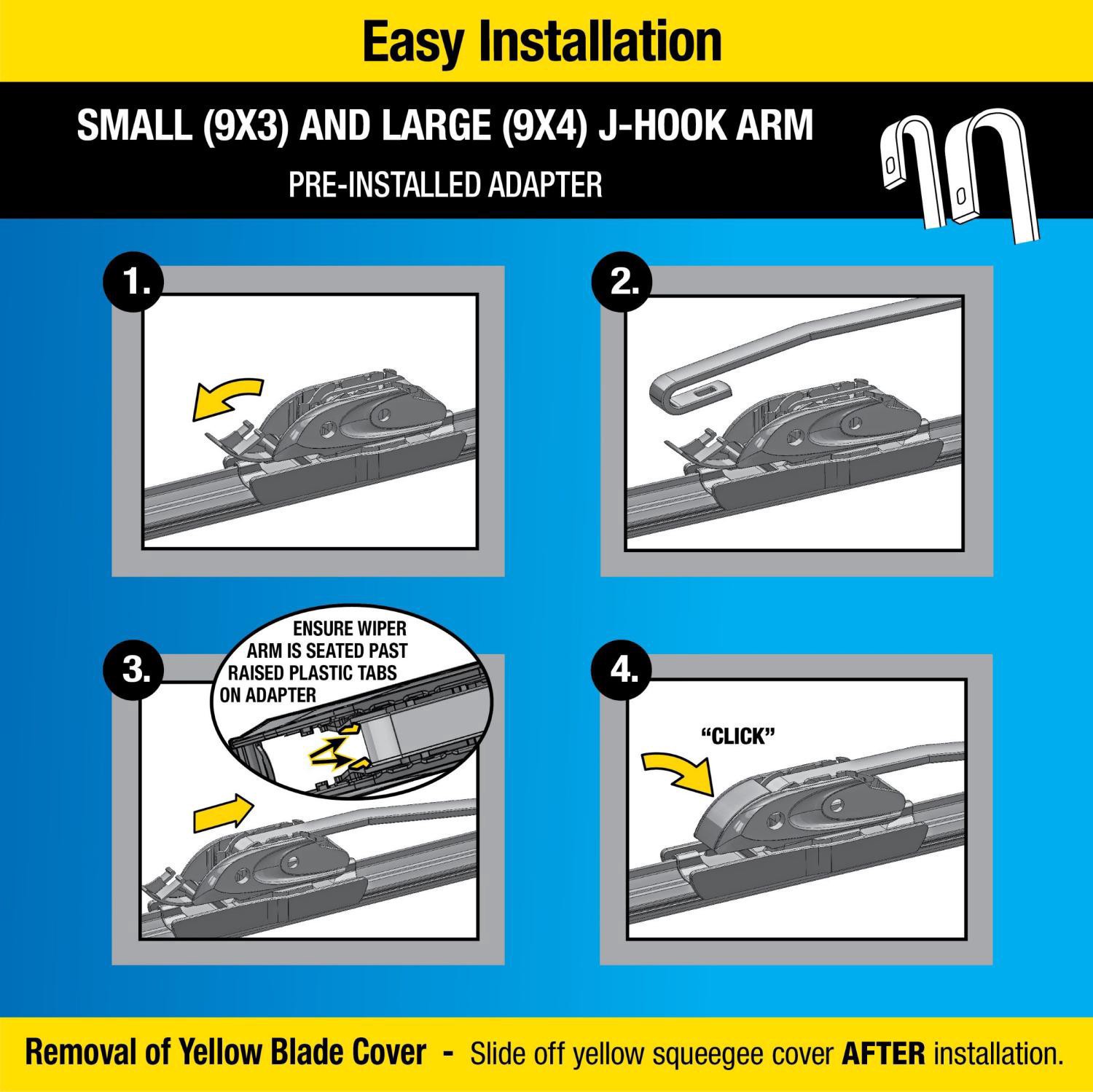 Easy Installation

SMALL (9X3) AND LARGE (9X4) J-HOOK ARM

PRE-INSTALLED ADAPTER

1.

2.

3.

ENSURE WIPER ARM IS SEATED PAST RAISED PLASTIC TABS ON ADAPTER

4.

"CLICK"

Removal of Yellow Blade Cover - Slide off yellow squeegee cover AFTER installation.