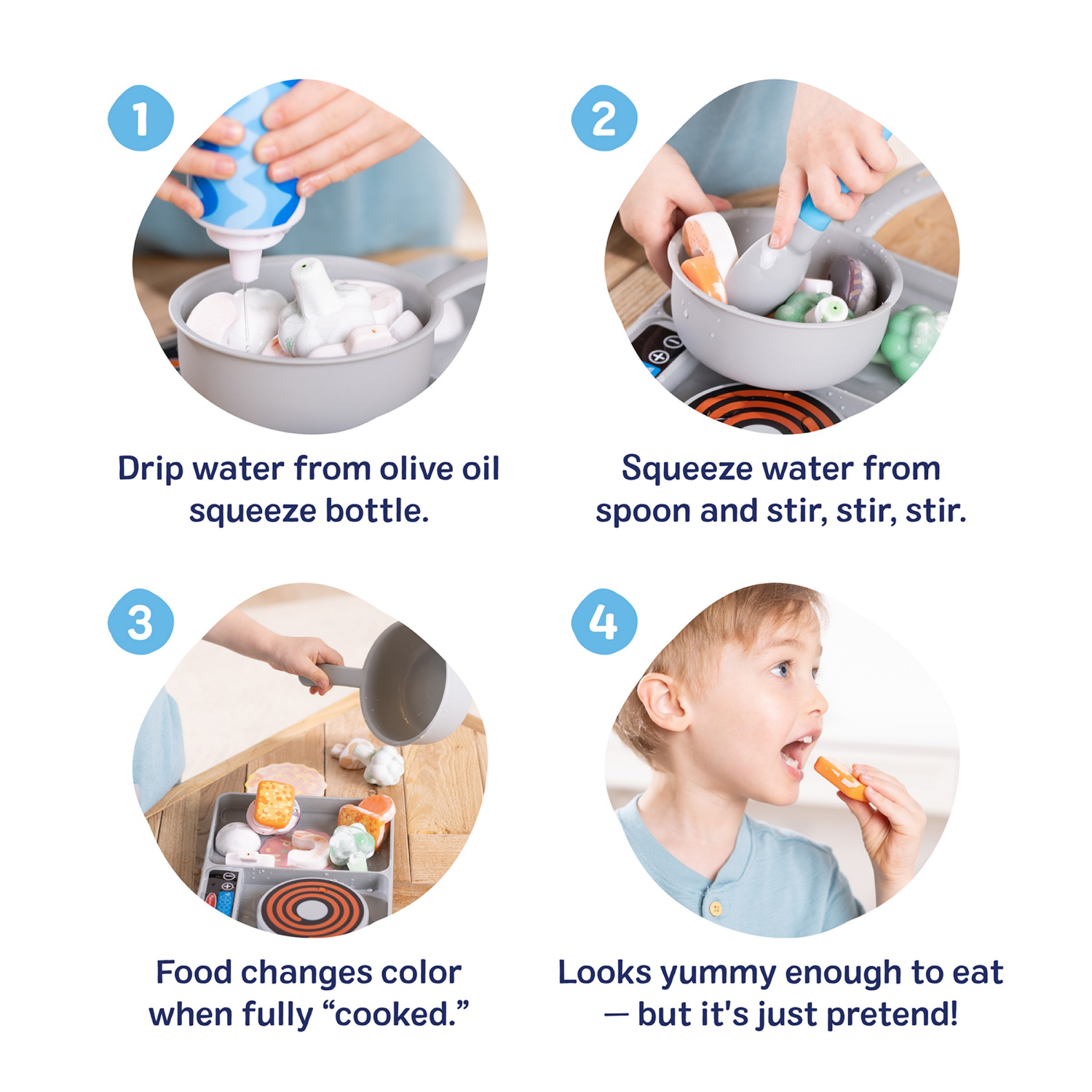 1

Drip water from olive oil squeeze bottle.

2

Squeeze water from spoon and stir, stir, stir.

3

Food changes color when fully “cooked.”

4

Looks yummy enough to eat — but it's just pretend!