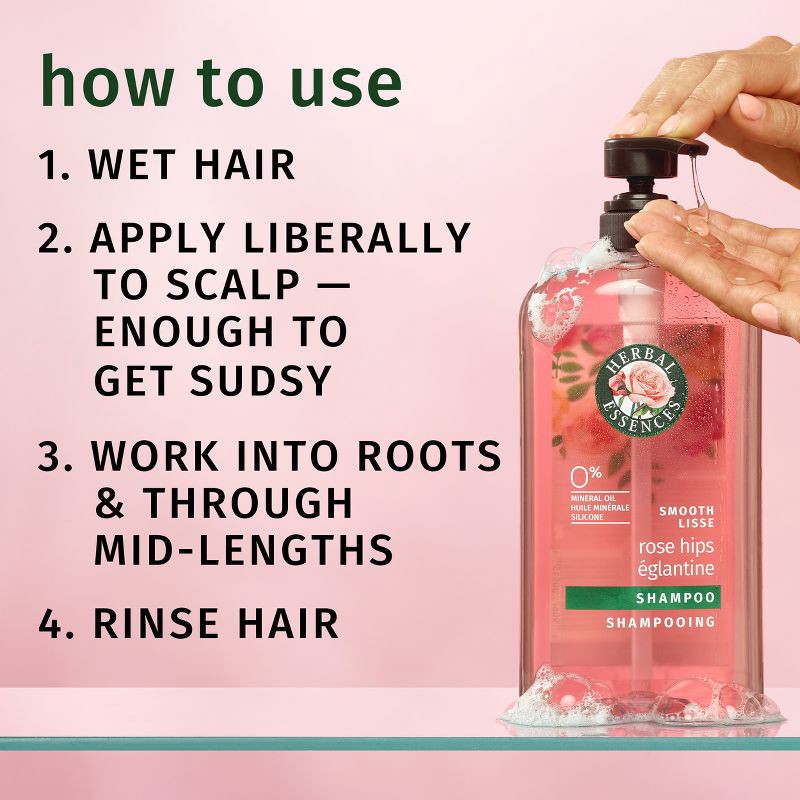 how to use

1. WET HAIR

2. APPLY LIBERALLY TO SCALP — ENOUGH TO GET SUDSY

3. WORK INTO ROOTS & THROUGH MID-LENGTHS

4. RINSE HAIR

HERBAL ESSENCES

0%
MINERAL OIL
HUILE MINÉRALE
SILICONE

SMOOTH
LISSE
rose hips
églantine
SHAMPOO
SHAMPOOING