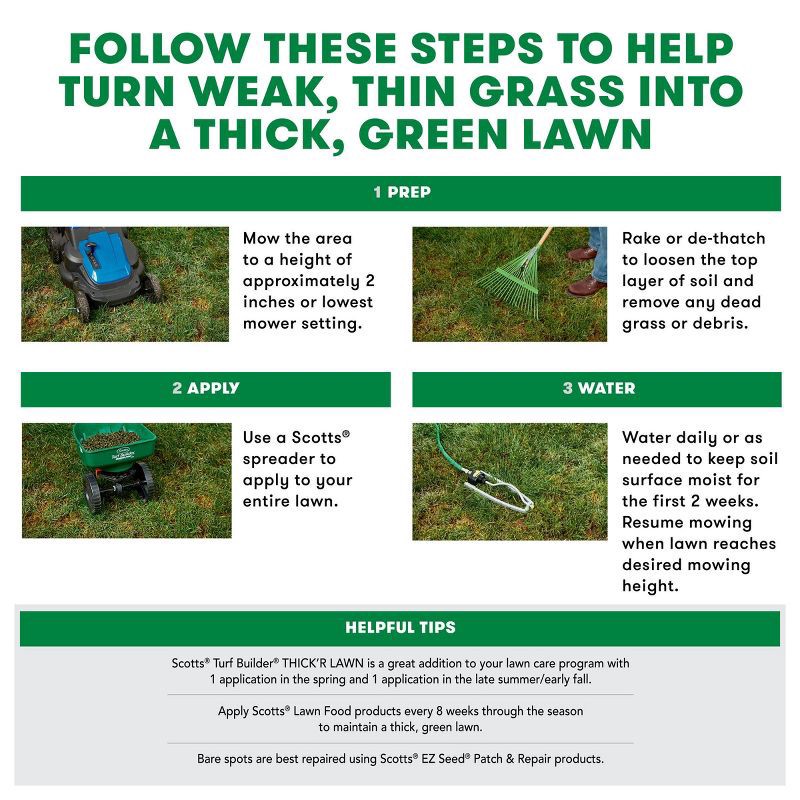 FOLLOW THESE STEPS TO HELP TURN WEAK, THIN GRASS INTO A THICK, GREEN LAWN

1 PREP

Mow the area to a height of approximately 2 inches or lowest mower setting.

Rake or de-thatch to loosen the top layer of soil and remove any dead grass or debris.

2 APPLY

Turf Builder

Use a Scotts® spreader to apply to your entire lawn.

3 WATER

Water daily or as needed to keep soil surface moist for the first 2 weeks. Resume mowing when lawn reaches desired mowing height.

HELPFUL TIPS

Scotts® Turf Builder® THICK'R LAWN is a great addition to your lawn care program with 1 application in the spring and 1 application in the late summer/early fall.

Apply Scotts® Lawn Food products every 8 weeks through the season to maintain a thick, green lawn.

Bare spots are best repaired using Scotts® EZ Seed® Patch & Repair products.