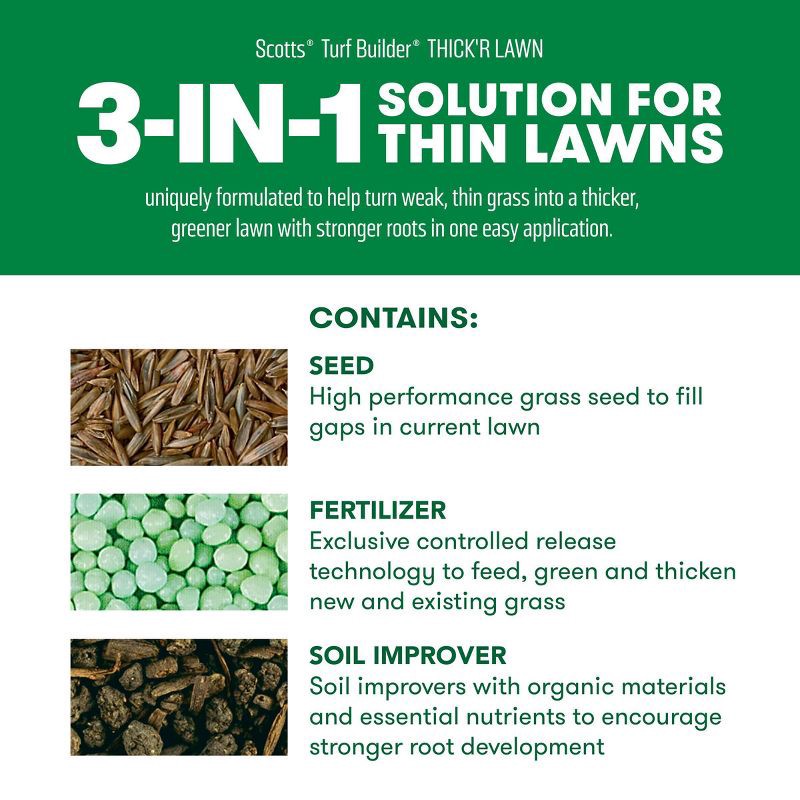 Scotts® Turf Builder® THICK'R LAWN

3-IN-1 SOLUTION FOR THIN LAWNS

uniquely formulated to help turn weak, thin grass into a thicker, greener lawn with stronger roots in one easy application.

CONTAINS:

SEED
High performance grass seed to fill gaps in current lawn

FERTILIZER
Exclusive controlled release technology to feed, green and thicken new and existing grass

SOIL IMPROVER
Soil improvers with organic materials and essential nutrients to encourage stronger root development