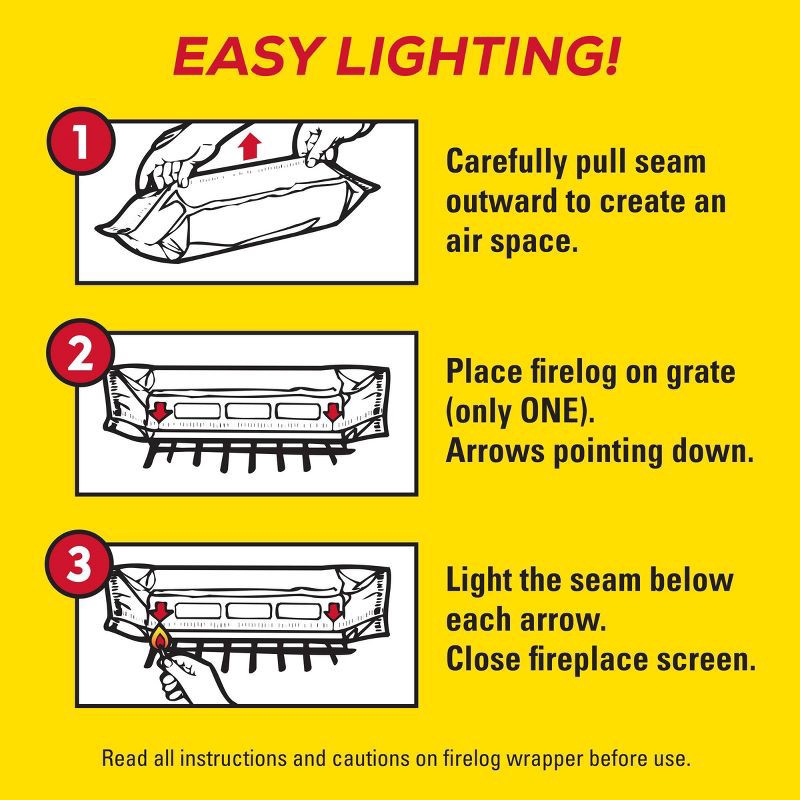 EASY LIGHTING!

1

Carefully pull seam outward to create an air space.

2

Place firelog on grate (only ONE).
Arrows pointing down.

3

Light the seam below each arrow.
Close fireplace screen.

Read all instructions and cautions on firelog wrapper before use.