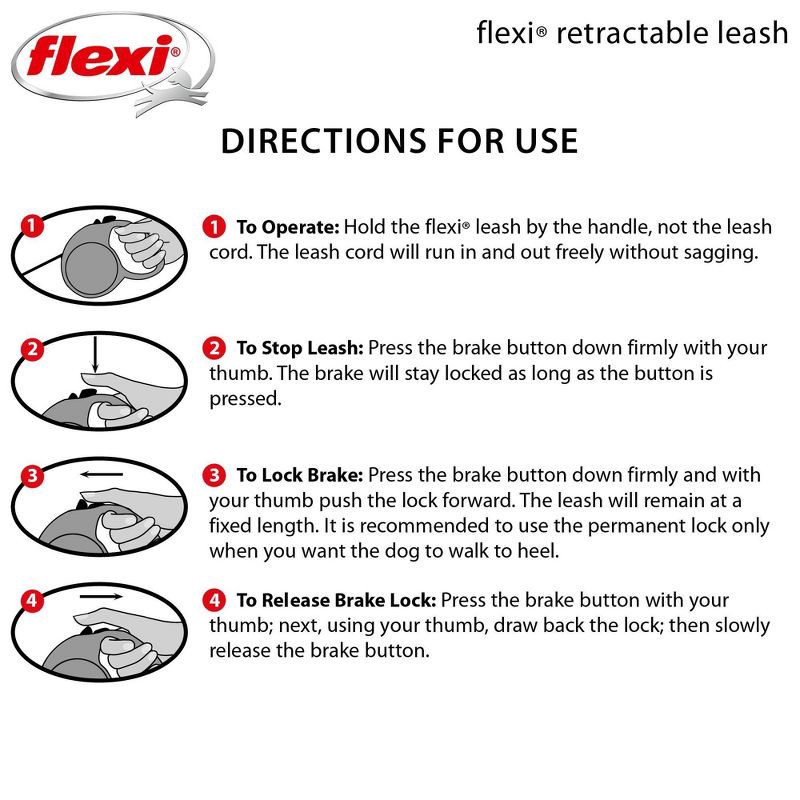 flexi®

flexi® retractable leash

DIRECTIONS FOR USE

1

1 To Operate: Hold the flexi® leash by the handle, not the leash cord. The leash cord will run in and out freely without sagging.

2

2 To Stop Leash: Press the brake button down firmly with your thumb. The brake will stay locked as long as the button is pressed.

3

3 To Lock Brake: Press the brake button down firmly and with your thumb push the lock forward. The leash will remain at a fixed length. It is recommended to use the permanent lock only when you want the dog to walk to heel.

4

4 To Release Brake Lock: Press the brake button with your thumb; next, using your thumb, draw back the lock; then slowly release the brake button.