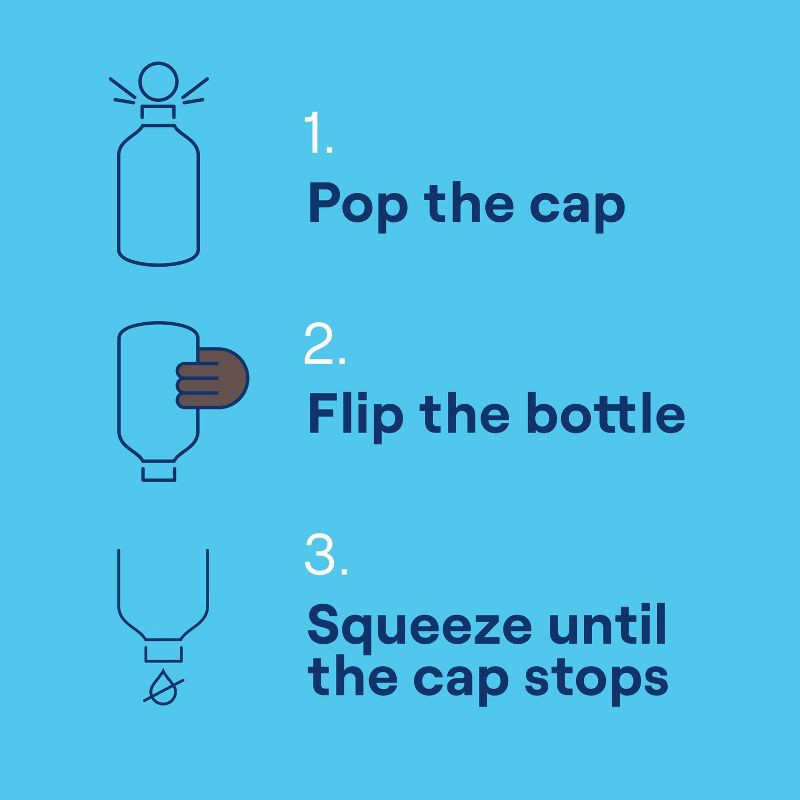 1.
Pop the cap

2.
Flip the bottle

3.
Squeeze until the cap stops