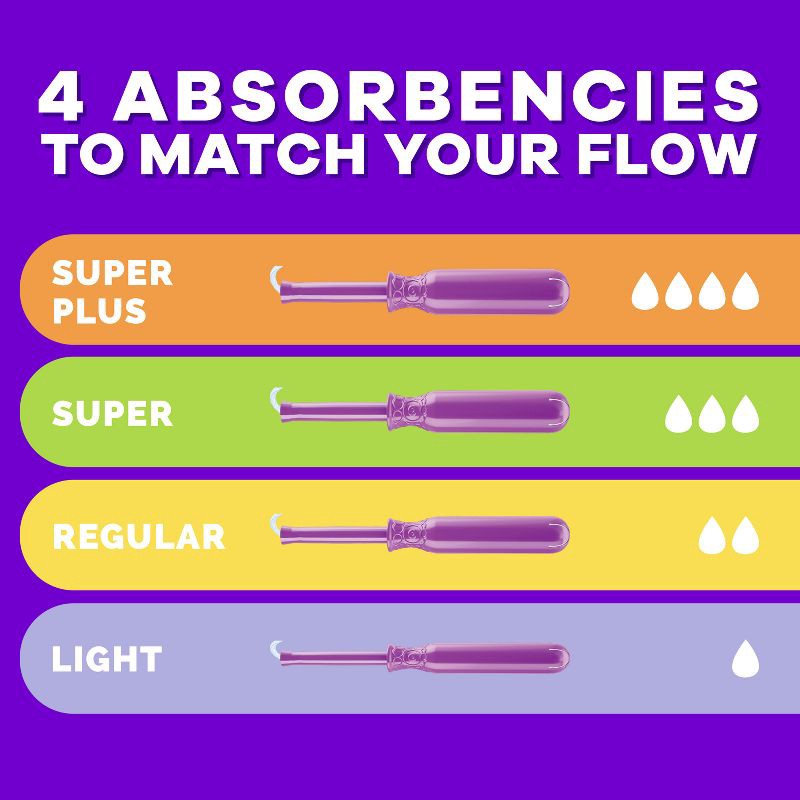 4 ABSORBENCIES TO MATCH YOUR FLOW

SUPER PLUS

SUPER

REGULAR

LIGHT