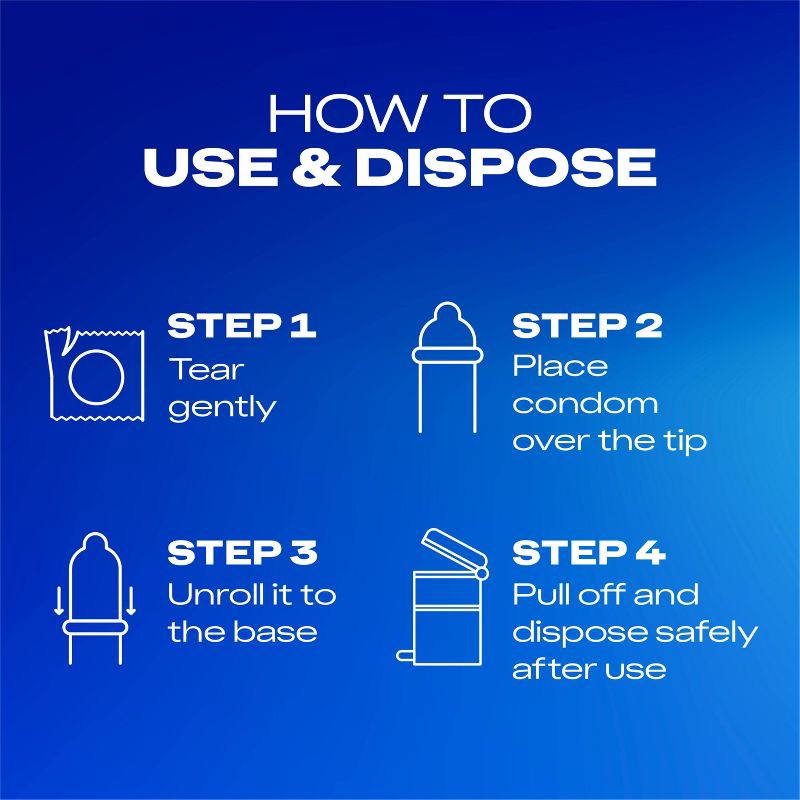 HOW TO
USE & DISPOSE

STEP 1
Tear gently

STEP 2
Place condom over the tip

STEP 3
Unroll it to the base

STEP 4
Pull off and dispose safely after use