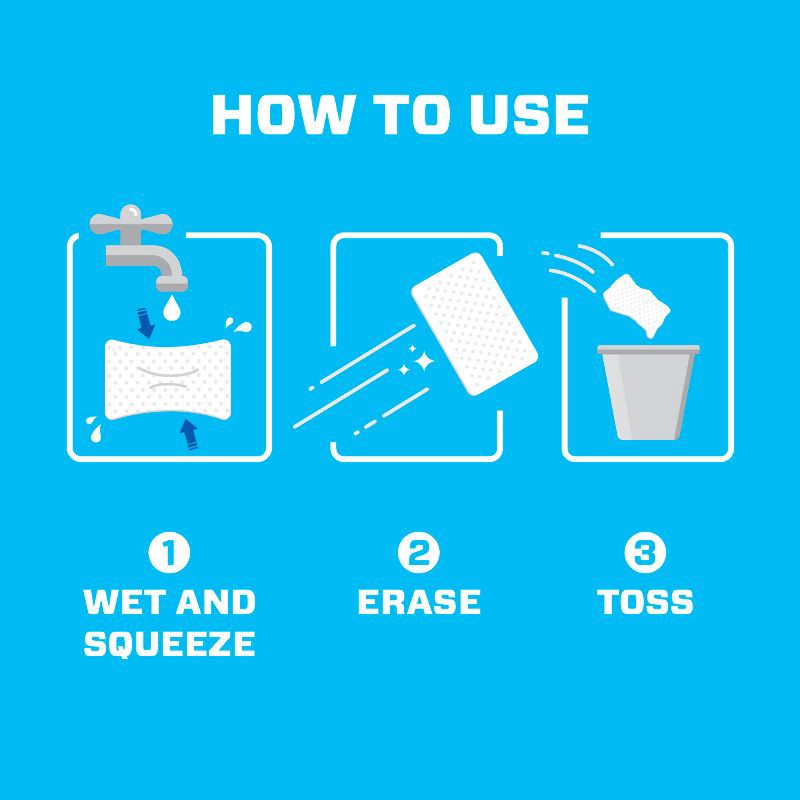 HOW TO USE

1
WET AND SQUEEZE

2
ERASE

3
TOSS