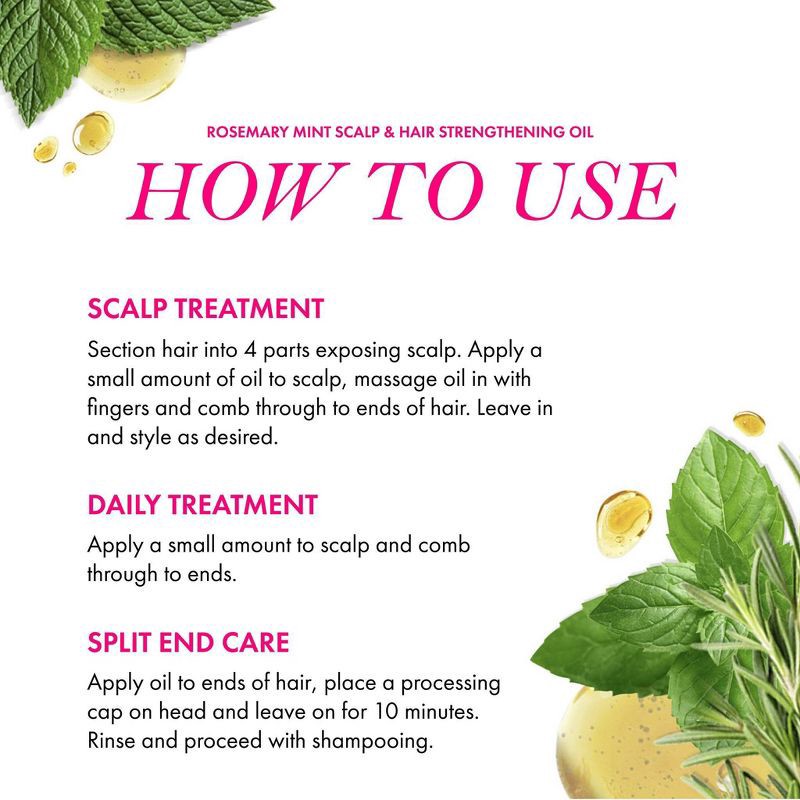 ROSEMARY MINT SCALP & HAIR STRENGTHENING OIL

HOW TO USE

SCALP TREATMENT

Section hair into 4 parts exposing scalp. Apply a small amount of oil to scalp, massage oil in with fingers and comb through to ends of hair. Leave in and style as desired.

DAILY TREATMENT

Apply a small amount to scalp and comb through to ends.

SPLIT END CARE

Apply oil to ends of hair, place a processing cap on head and leave on for 10 minutes. Rinse and proceed with shampooing.